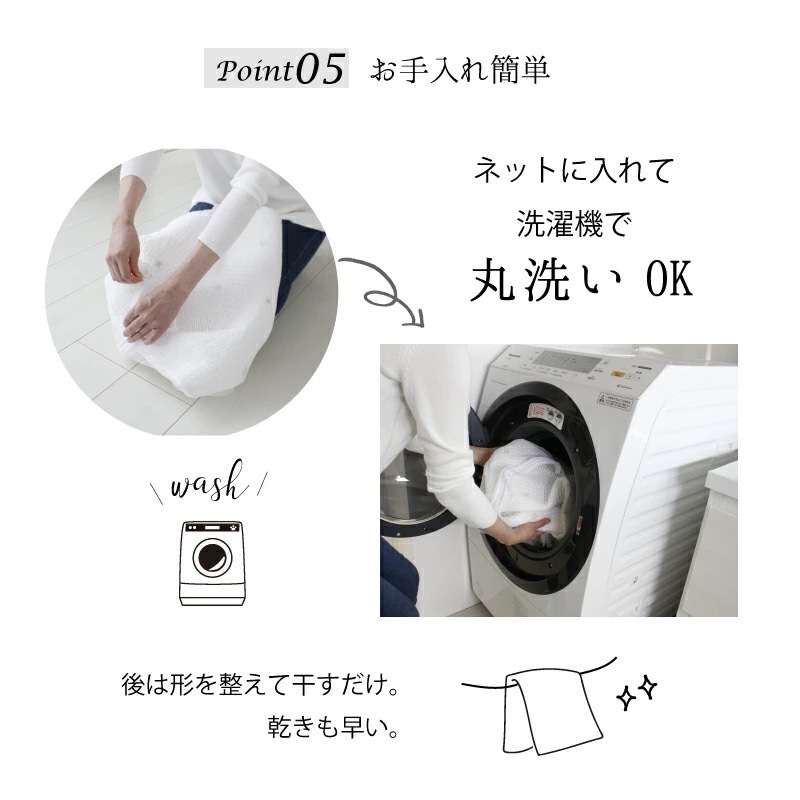 Point05 お手入れ簡単

ネットに入れて
洗濯機で
丸洗い OK

wash

後は形を整えて干すだけ。
乾きも早い。