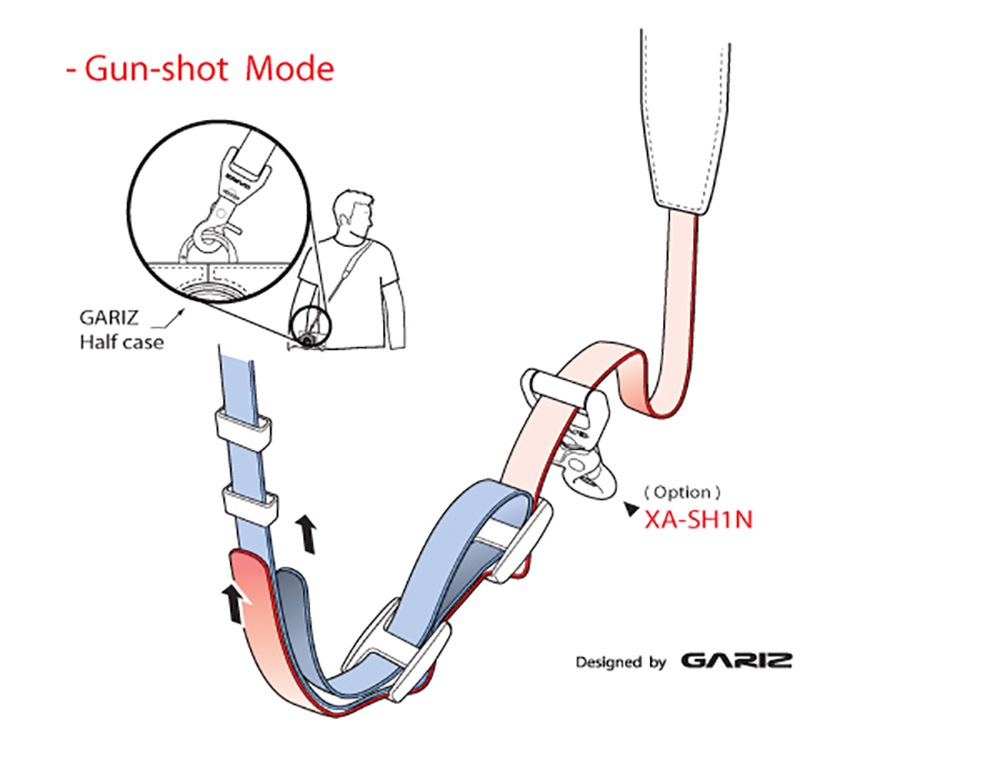 - Gun-shot Mode

GARIZ
Half case

( Option )
XA-SH1N

Designed by GARIZ