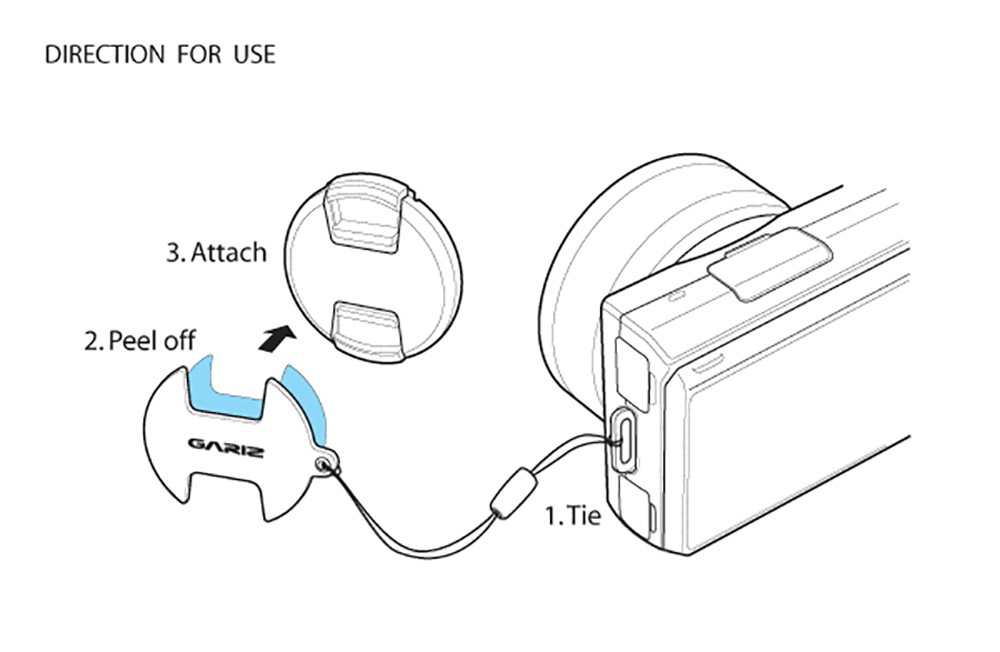 DIRECTION FOR USE

3. Attach

2. Peel off

GARIZ

1. Tie