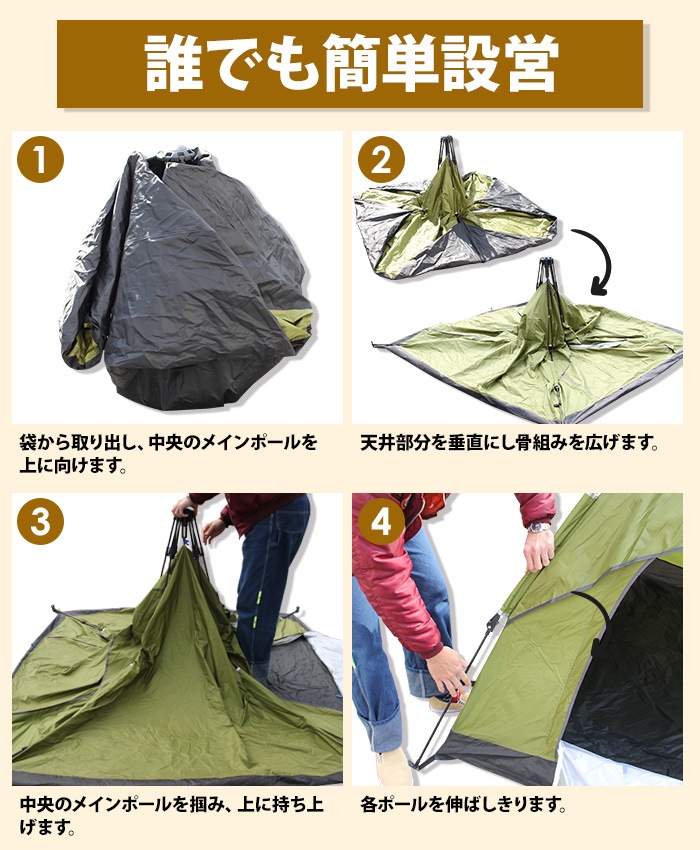 誰でも簡単設営

1

袋から取り出し、中央のメインポールを上に向けます。

2

天井部分を垂直にし骨組みを広げます。

3

中央のメインポールを掴み、上に持ち上げます。

4

各ポールを伸ばしきります。