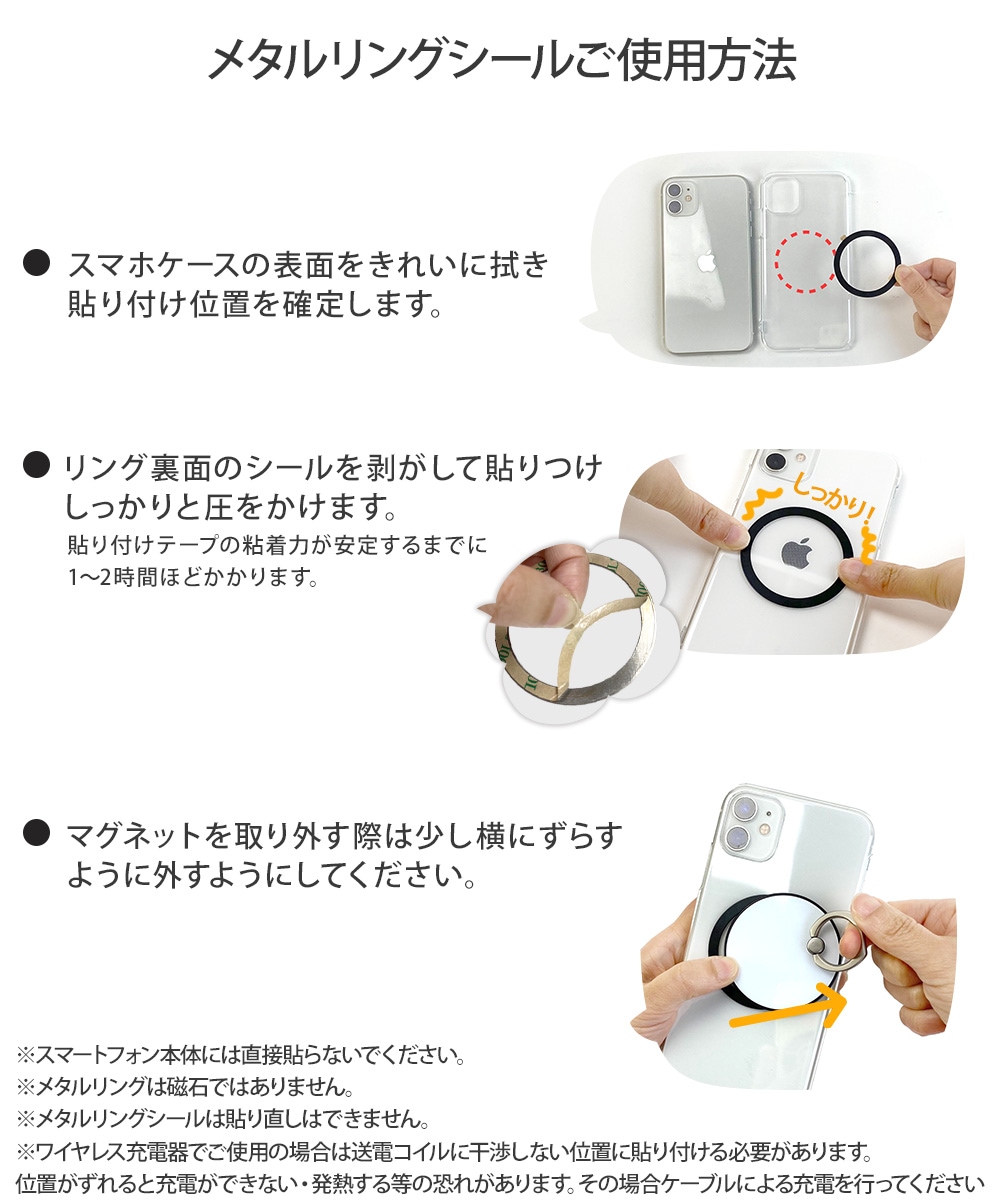 メタルリングシールご使用方法

● スマホケースの表面をきれいに拭き貼り付け位置を確定します。

● リング裏面のシールを剥がして貼りつけしっかりと圧をかけます。
貼り付けテープの粘着力が安定するまでに1〜2時間ほどかかります。

しっかり!

● マグネットを取り外す際は少し横にずらすように外すようにしてください。

※スマートフォン本体には直接貼らないでください。
※メタルリングは磁石ではありません。
※メタルリングシールは貼り直しはできません。
※ワイヤレス充電器でご使用の場合は送電コイルに干渉しない位置に貼り付ける必要があります。
位置がずれると充電ができない・発熱する等の恐れがあります。その場合ケーブルによる充電を行ってください