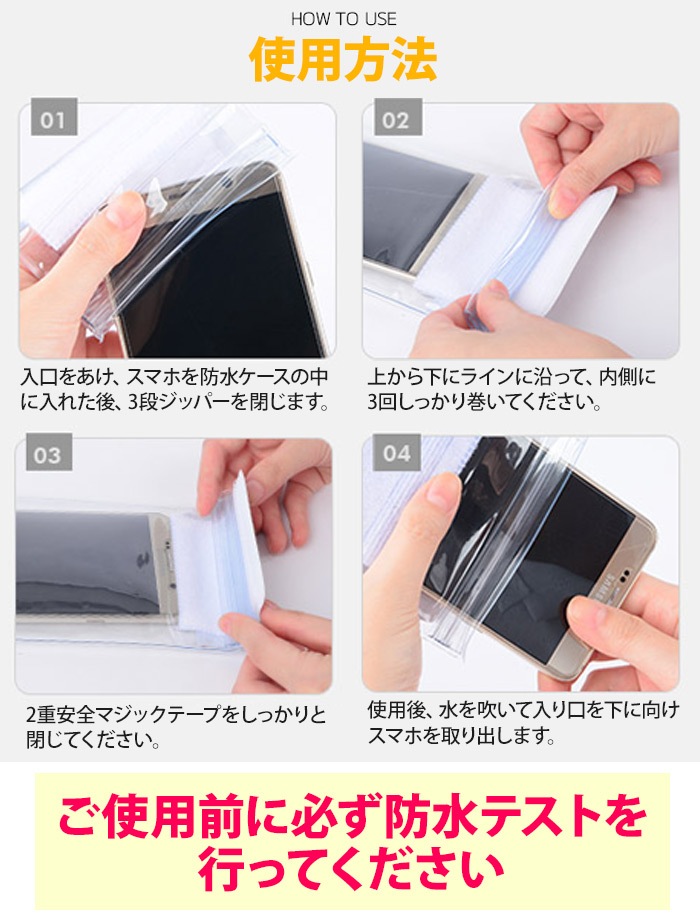 HOW TO USE
使用方法

01

入口をあけ、スマホを防水ケースの中に入れた後、3段ジッパーを閉じます。

02

上から下にラインに沿って、内側に3回しっかり巻いてください。

03

2重安全マジックテープをしっかりと閉じてください。

04

SAMSUNG

使用後、水を吹いて入り口を下に向けスマホを取り出します。

ご使用前に必ず防水テストを行ってください