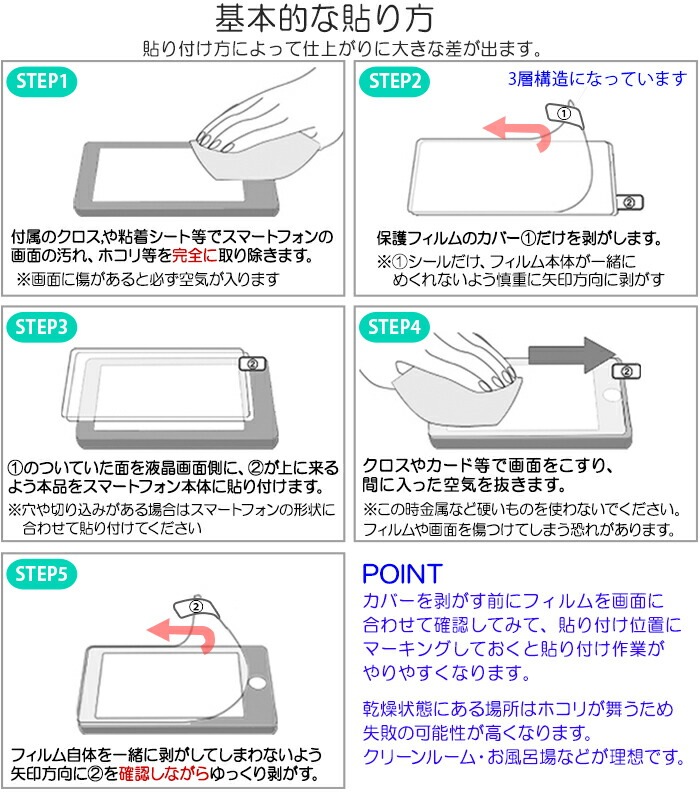 基本的な貼り方
貼り付け方によって仕上がりに大きな差が出ます。

STEP1

付属のクロス,や粘着シート等でスマートフォンの画面の汚れ、ホコリ等を完全に取り除きます。
※画面に傷があると必ず空気が入ります

STEP2
3層構造になっています
①
②

保護フィルムのカバー①だけを剥がします。
※①シールだけ、フィルム本体が一緒にめくれないよう慎重に矢印方向に剥がす

STEP3
②

①のついていた面を液晶画面側に、②が上に来るよう本品をスマートフォン本体に貼り付けます。
※穴や切り込みがある場合はスマートフォンの形状に合わせて貼り付けてください

STEP4
②

クロスやカード等で画面をこすり、間に入った空気を抜きます。
※この時金属など硬いものを使わないでください。フィルムや画面を傷つけてしまう恐れがあります。

STEP5
②

フィルム自体を一緒に剥がしてしまわないよう矢印方向に②を確認しながらゆっくり剥がす。

POINT
カバーを剥がす前にフィルムを画面に合わせて確認してみて、貼り付け位置にマーキングしておくと貼り付け作業がやりやすくなります。

乾燥状態にある場所はホコリが舞うため失敗の可能性が高くなります。
クリーンルーム・お風呂場などが理想です。