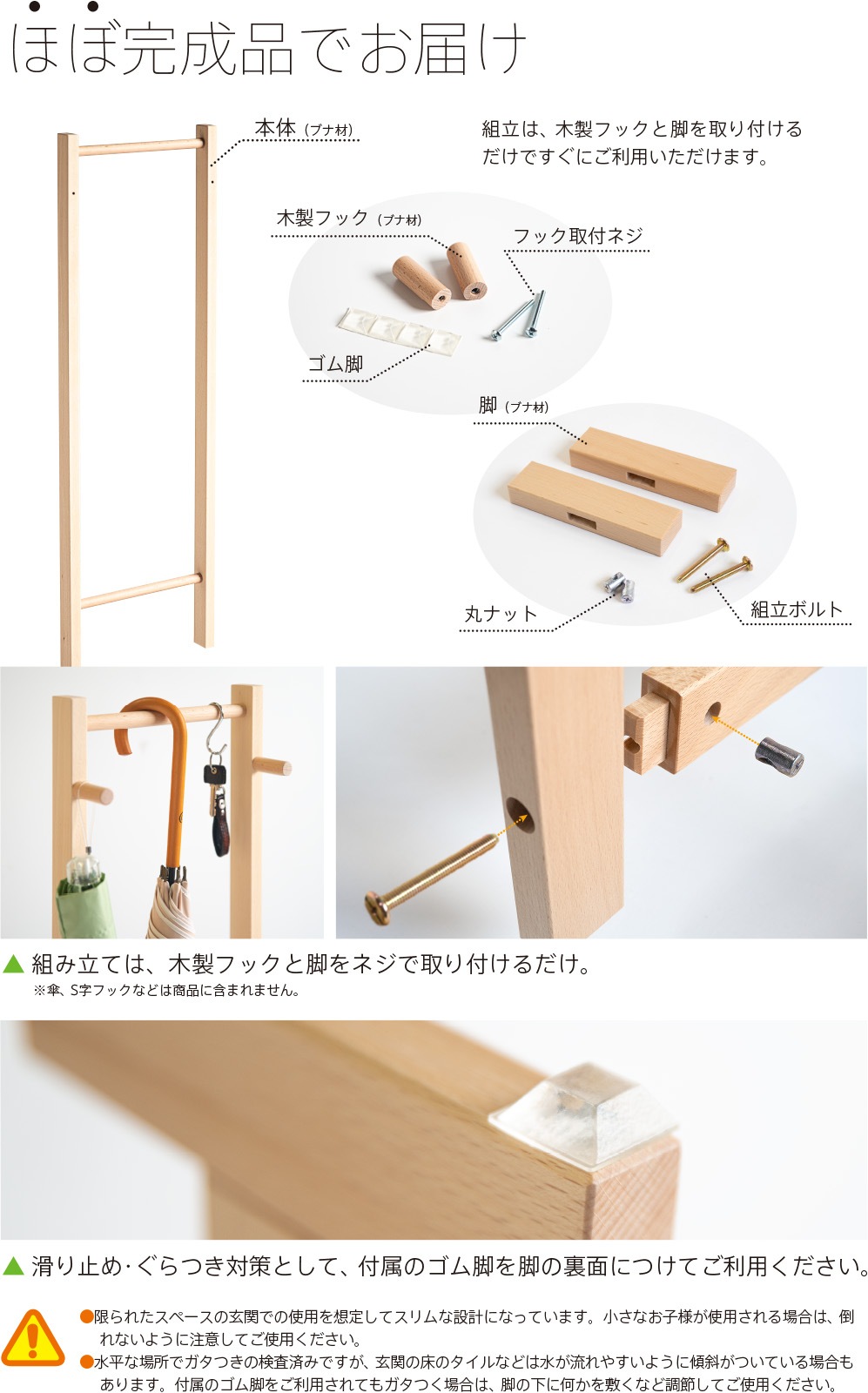 ほぼ完成品でお届け

本体（ブナ材）

組立は、木製フックと脚を取り付けるだけですぐにご利用いただけます。

木製フック（ブナ材）

フック取付ネジ

ゴム脚

脚（ブナ材）

丸ナット

組立ボルト

▲ 組み立ては、木製フックと脚をネジで取り付けるだけ。
※傘、S字フックなどは商品に含まれません。

▲ 滑り止め･ぐらつき対策として、付属のゴム脚を脚の裏面につけてご利用ください。

●限られたスペースの玄関での使用を想定してスリムな設計になっています。小さなお子様が使用される場合は、倒れないように注意してご使用ください。
●水平な場所でガタつきの検査済みですが、玄関の床のタイルなどは水が流れやすいように傾斜がついている場合もあります。付属のゴム脚をご利用されてもガタつく場合は、脚の下に何かを敷くなど調節してご使用ください。