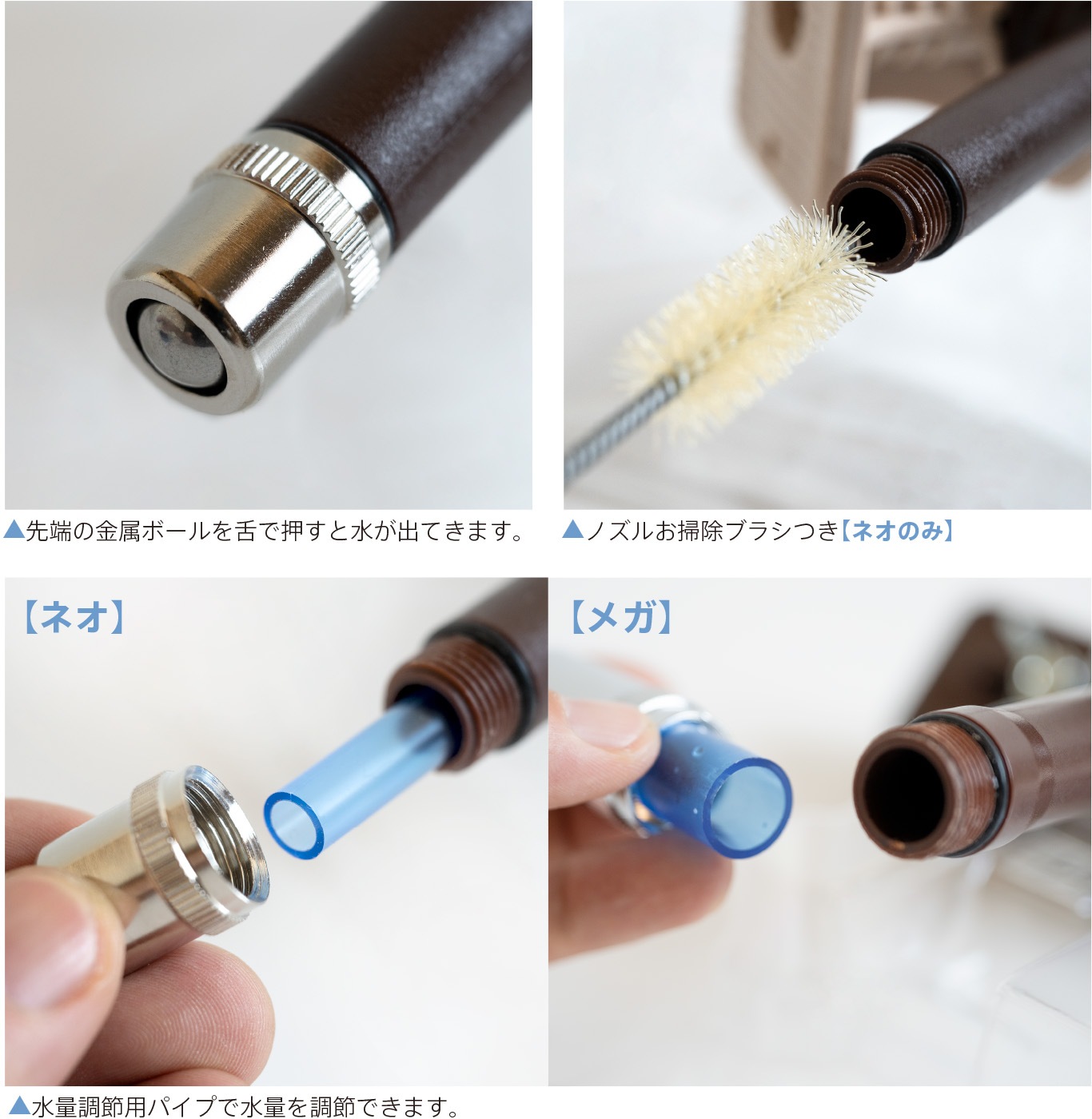 ▲先端の金属ボールを舌で押すと水が出てきます。

▲ノズルお掃除ブラシつき【ネオのみ】

【ネオ】

【メガ】

▲水量調節用パイプで水量を調節できます。