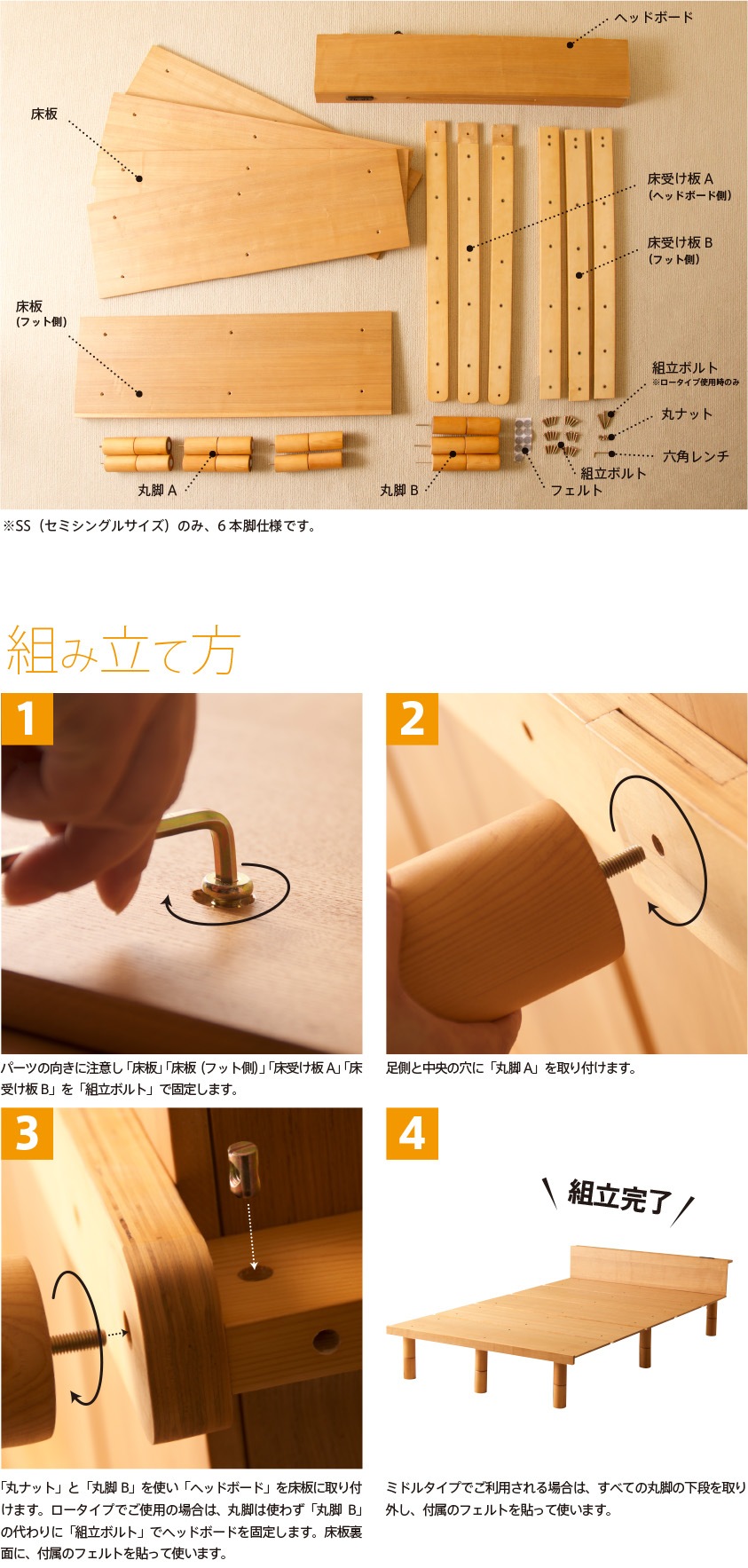 ヘッドボード

床板

床受け板 A
(ヘッドボード側)

床受け板 B
(フット側)

床板
(フット側)

組立ボルト
※ロータイプ使用時のみ

丸ナット

六角レンチ

組立ボルト

フェルト

丸脚 A

丸脚 B

※SS(セミシングルサイズ)のみ、6本脚仕様です。

組み立て方

1

パーツの向きに注意し「床板」「床板(フット側)」「床受け板 A」「床受け板 B」を「組立ボルト」で固定します。

2

足側と中央の穴に「丸脚 A」を取り付けます。

3

「丸ナット」と「丸脚 B」を使い「ヘッドボード」を床板に取り付けます。ロータイプでご使用の場合は、丸脚は使わず「丸脚 B」の代わりに「組立ボルト」でヘッドボードを固定します。床板裏面に、付属のフェルトを貼って使います。

4

組立完了

ミドルタイプでご利用される場合は、すべての丸脚の下段を取り外し、付属のフェルトを貼って使います。