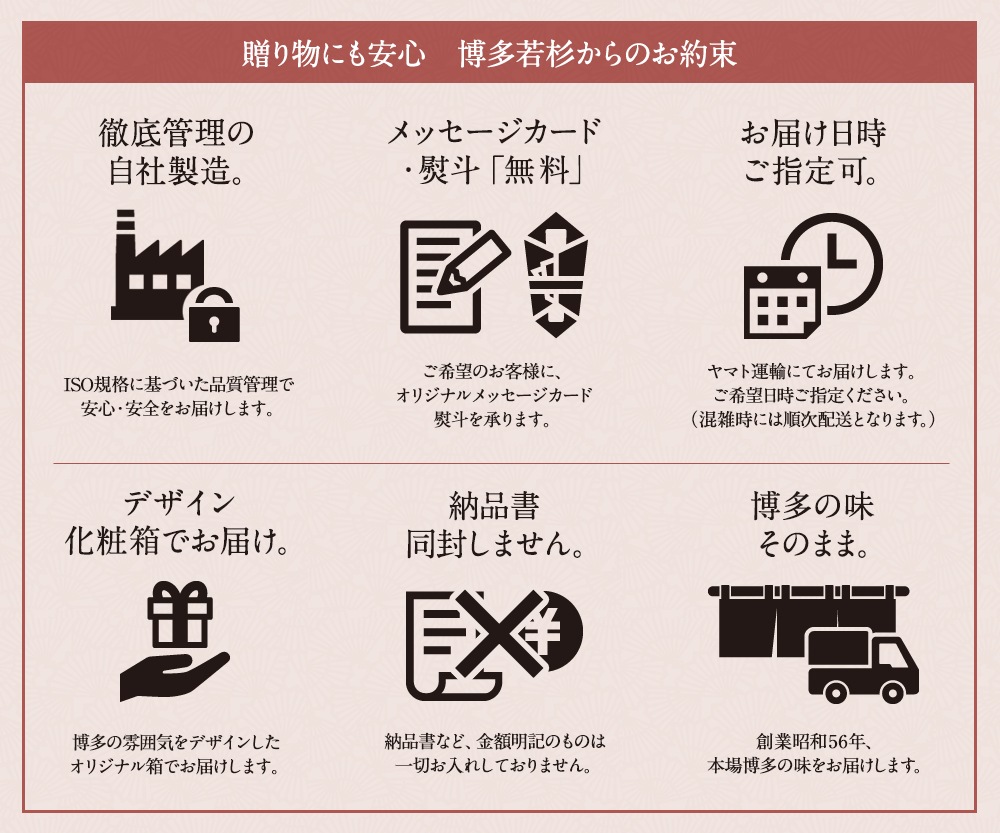 贈り物にも安心　博多若杉からのお約束

徹底管理の
自社製造。

ISO規格に基づいた品質管理で
安心・安全をお届けします。

メッセージカード
・熨斗「無料」

ご希望のお客様に、
オリジナルメッセージカード
熨斗を承ります。

お届け日時
ご指定可。

ヤマト運輸にてお届けします。
ご希望日時ご指定ください。
（混雑時には順次配送となります。）

デザイン
化粧箱でお届け。

博多の雰囲気をデザインした
オリジナル箱でお届けします。

納品書
同封しません。

¥

納品書など、金額明記のものは
一切お入れしておりません。

博多の味
そのまま。

創業昭和56年、
本場博多の味をお届けします。