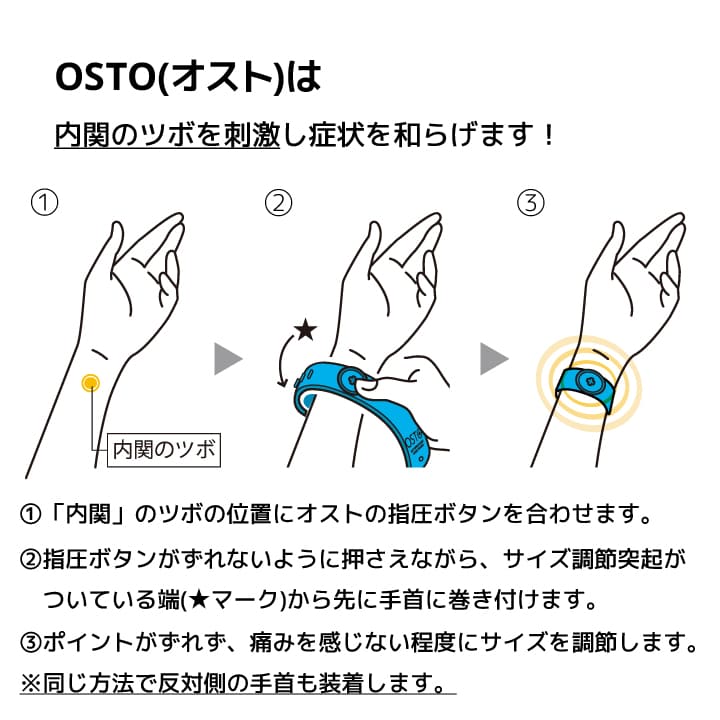 OSTO(オスト)は

内関のツボを刺激し症状を和らげます！

①

②

③

★

内関のツボ

OSTO

①「内関」のツボの位置にオストの指圧ボタンを合わせます。

②指圧ボタンがずれないように押さえながら、サイズ調節突起がついている端(★マーク)から先に手首に巻き付けます。

③ポイントがずれず、痛みを感じない程度にサイズを調節します。

※同じ方法で反対側の手首も装着します。