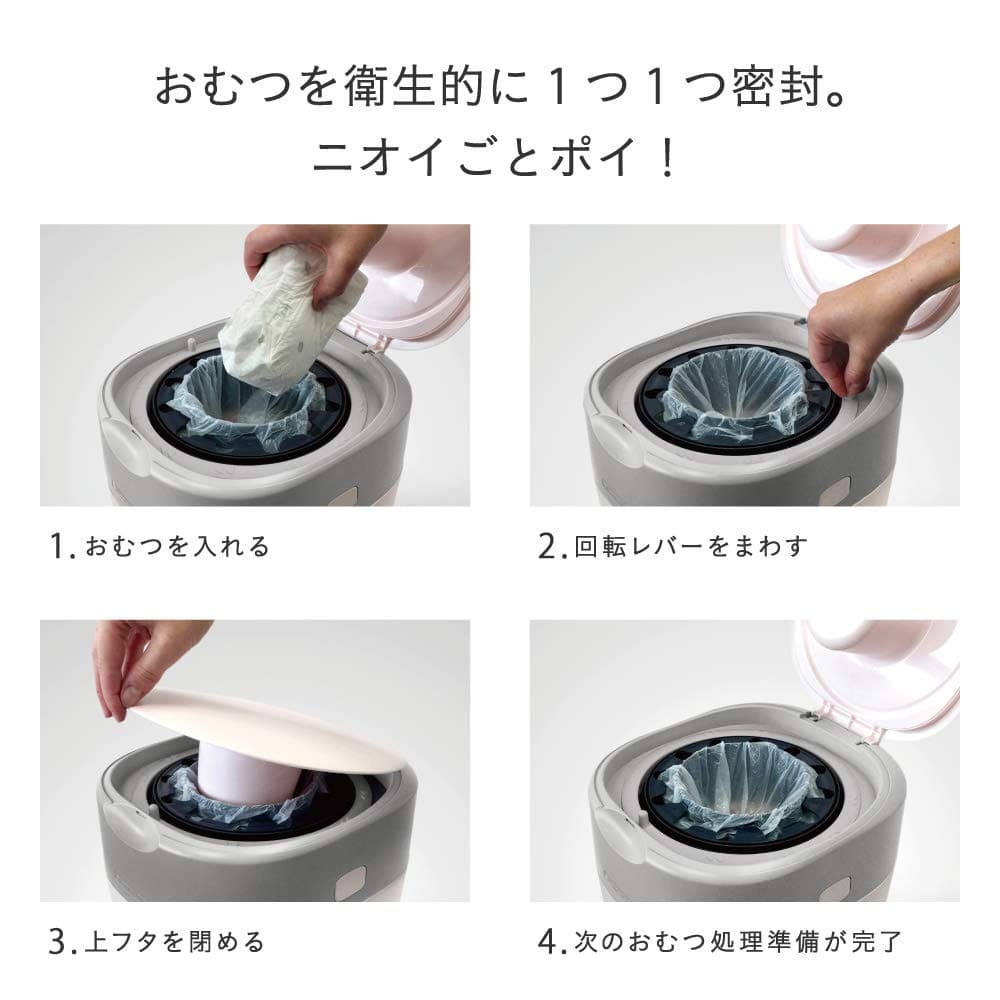 おむつを衛生的に１つ１つ密封。
ニオイごとポイ！

1. おむつを入れる

2. 回転レバーをまわす

3. 上フタを閉める

4. 次のおむつ処理準備が完了