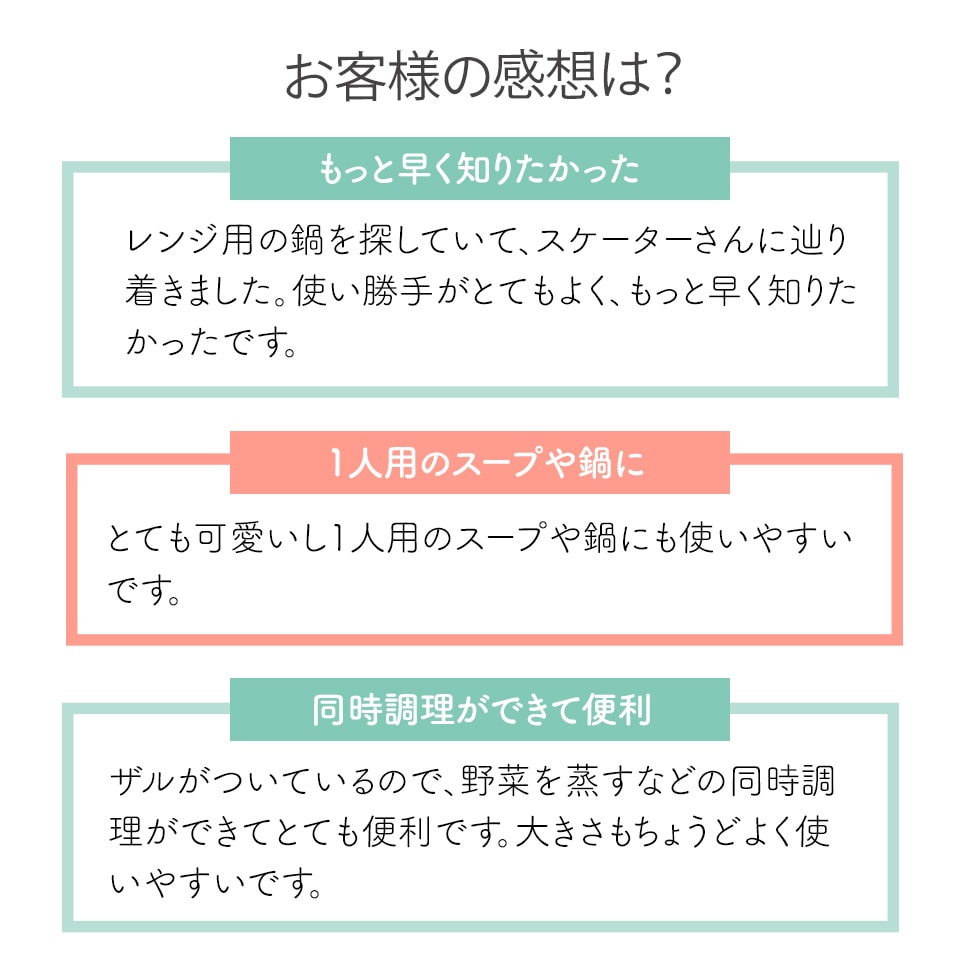 お客様の感想は?

もっと早く知りたかった

レンジ用の鍋を探していて、スケーターさんに辿り着きました。使い勝手がとてもよく、もっと早く知りたかったです。

1人用のスープや鍋に

とても可愛いし1人用のスープや鍋にも使いやすいです。

同時調理ができて便利

ザルがついているので、野菜を蒸すなどの同時調理ができてとても便利です。大きさもちょうどよく使いやすいです。