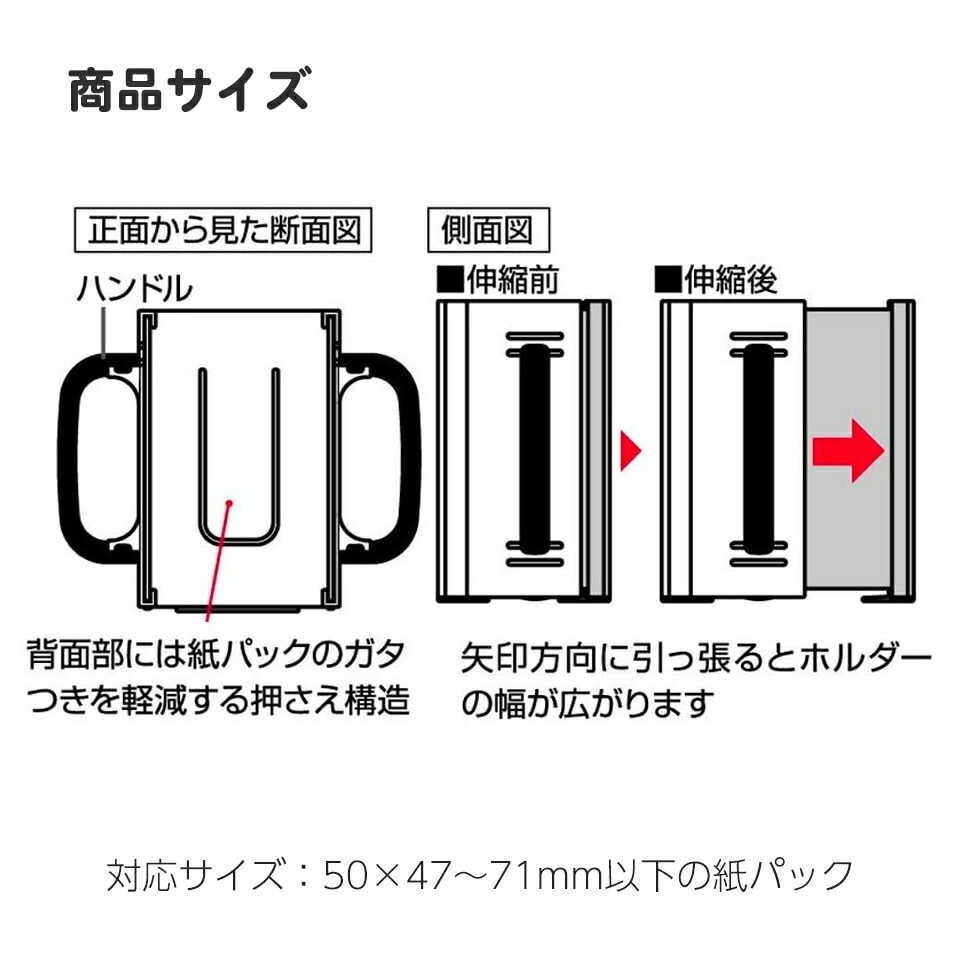 商品サイズ

正面から見た断面図

ハンドル

背面部には紙パックのガタつきを軽減する押さえ構造

側面図

■伸縮前

■伸縮後

矢印方向に引っ張るとホルダーの幅が広がります

対応サイズ：50×47～71mm以下の紙パック