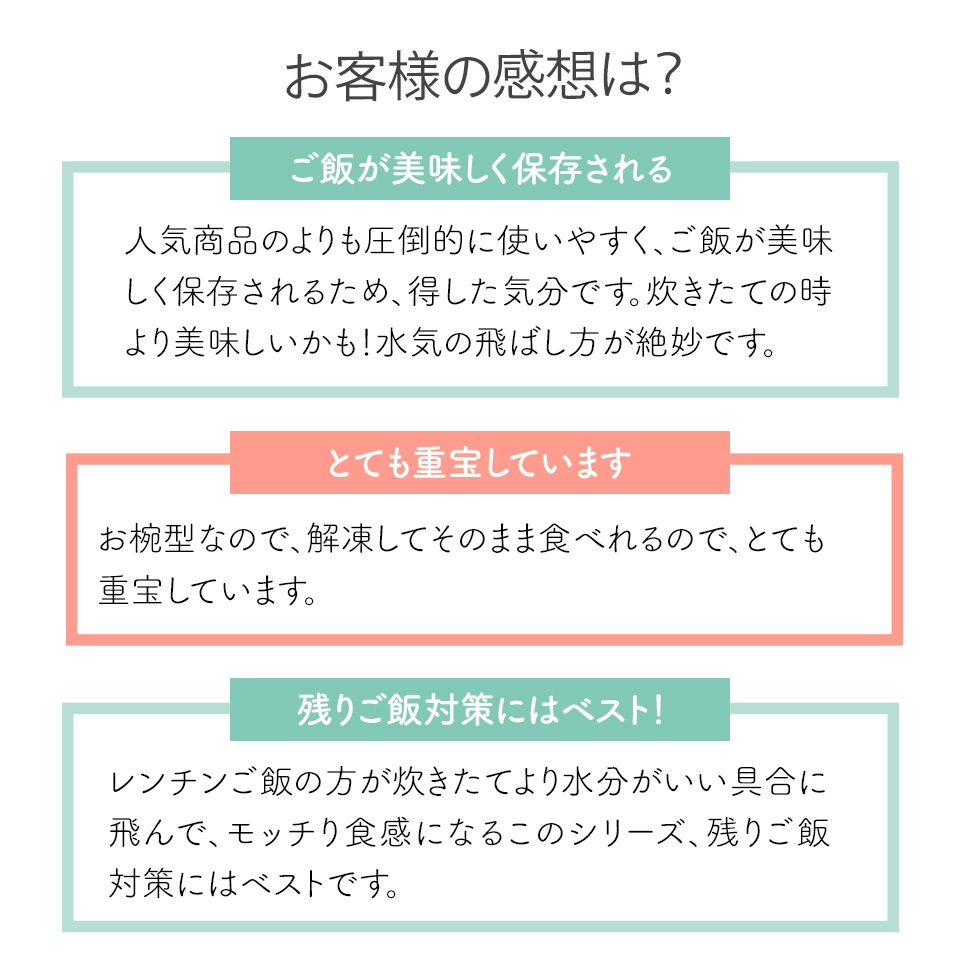 お客様の感想は?

ご飯が美味しく保存される

人気商品のよりも圧倒的に使いやすく、ご飯が美味しく保存されるため、得した気分です。炊きたての時より美味しいかも!水気の飛ばし方が絶妙です。

とても重宝しています

お椀型なので、解凍してそのまま食べれるので、とても重宝しています。

残りご飯対策にはベスト!

レンチンご飯の方が炊きたてより水分がいい具合に飛んで、モッチり食感になるこのシリーズ、残りご飯対策にはベストです。