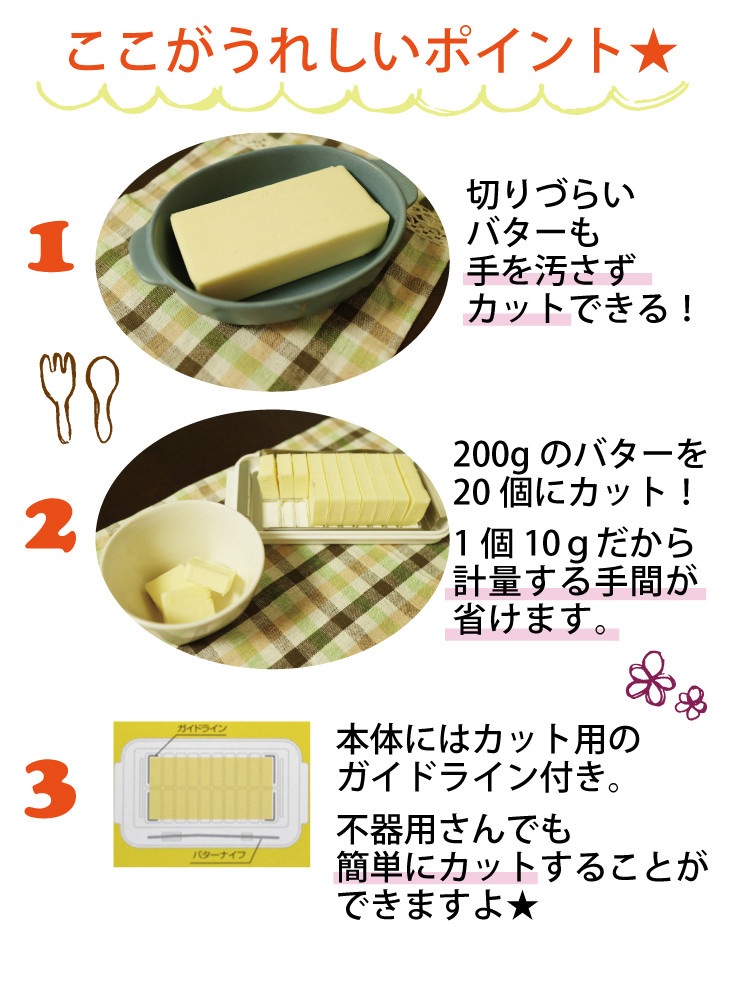 ここがうれしいポイント★

1

切りづらいバターも手を汚さずカットできる！

2

200g のバターを20 個にカット！

1 個 10 g だから計量する手間が省けます。

3

ガイドライン

バターナイフ

本体にはカット用のガイドライン付き。

不器用さんでも簡単にカットすることができますよ★