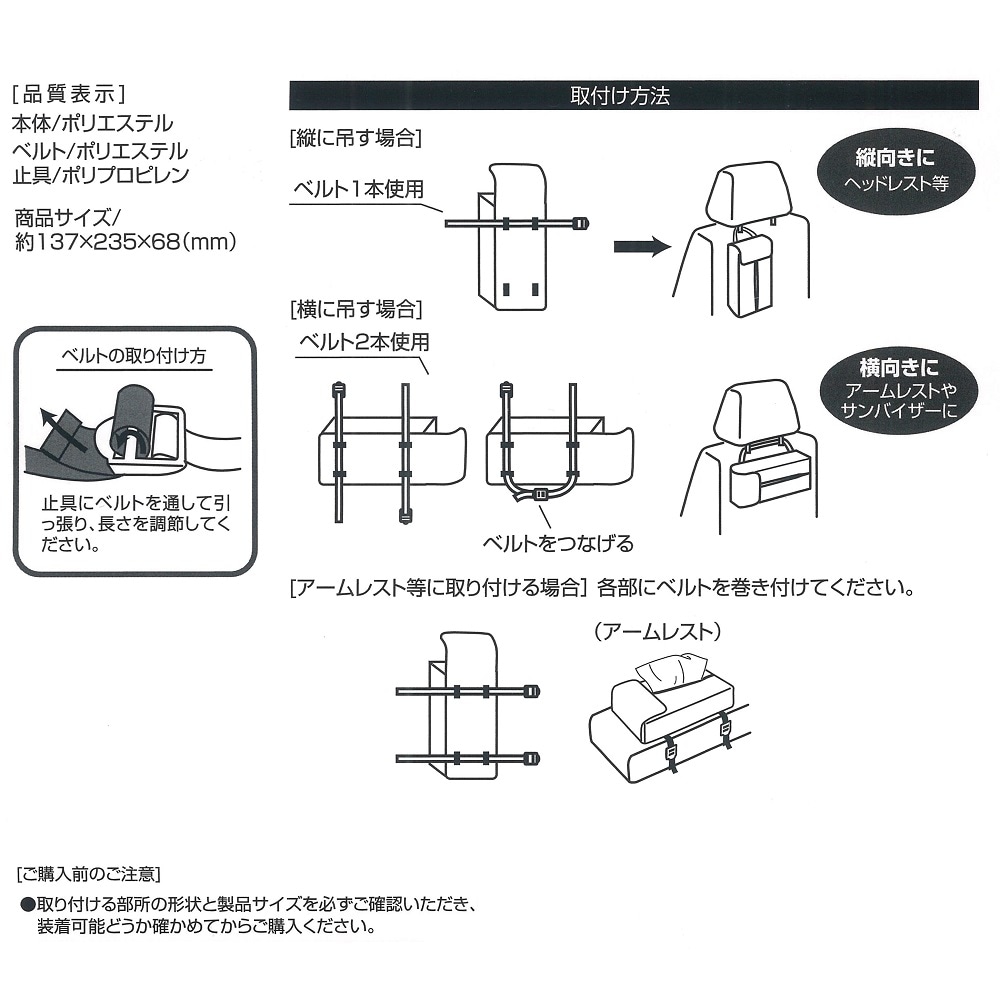 [品質表示]
本体/ポリエステル
ベルト/ポリエステル
止具/ポリプロピレン

商品サイズ/
約137×235×68(mm)

ベルトの取り付け方

止具にベルトを通して引っ張り、長さを調節してください。

取付け方法

[縦に吊す場合]

ベルト1本使用

縦向きに
ヘッドレスト等

[横に吊す場合]

ベルト2本使用

ベルトをつなげる

横向きに
アームレストや
サンバイザーに

[アームレスト等に取り付ける場合] 各部にベルトを巻き付けてください。

(アームレスト)

[ご購入前のご注意]
●取り付ける部所の形状と製品サイズを必ずご確認いただき、装着可能どうか確かめてからご購入ください。