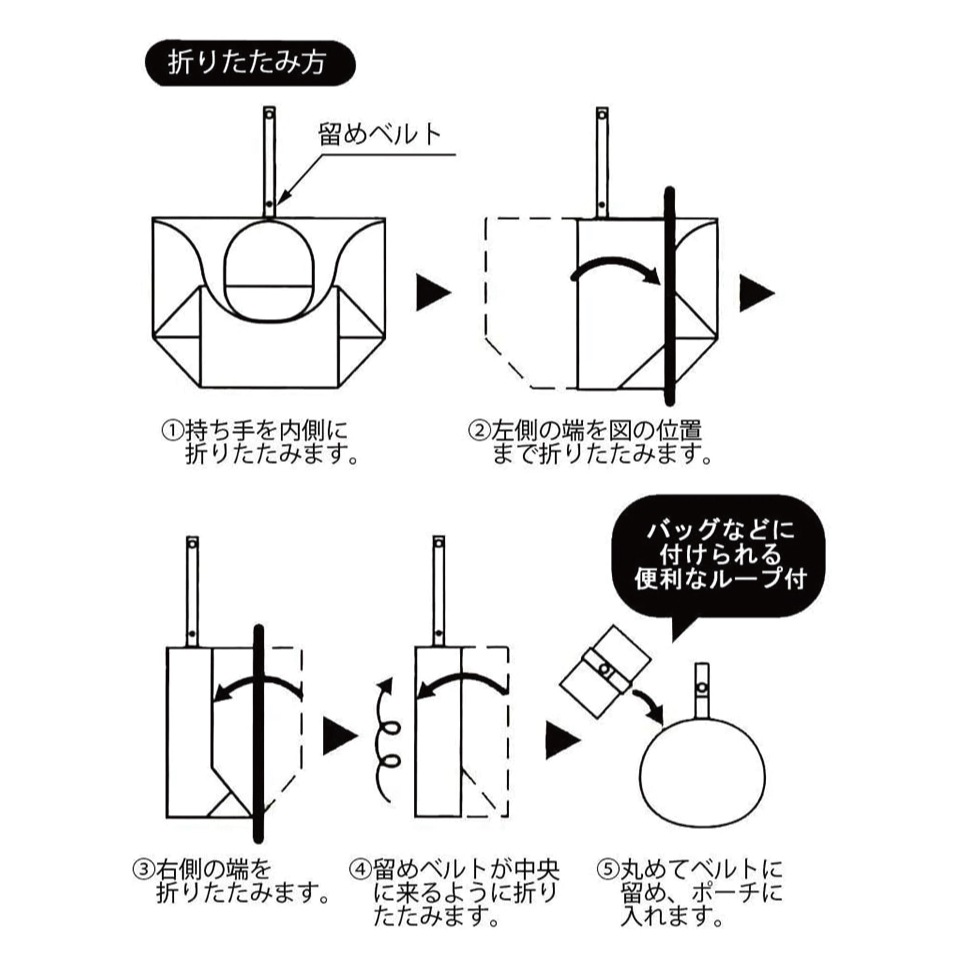 折りたたみ方

留めベルト

①持ち手を内側に折りたたみます。

②左側の端を図の位置まで折りたたみます。

バッグなどに付けられる便利なループ付

③右側の端を折りたたみます。

④留めベルトが中央に来るように折りたたみます。

⑤丸めてベルトに留め、ポーチに入れます。