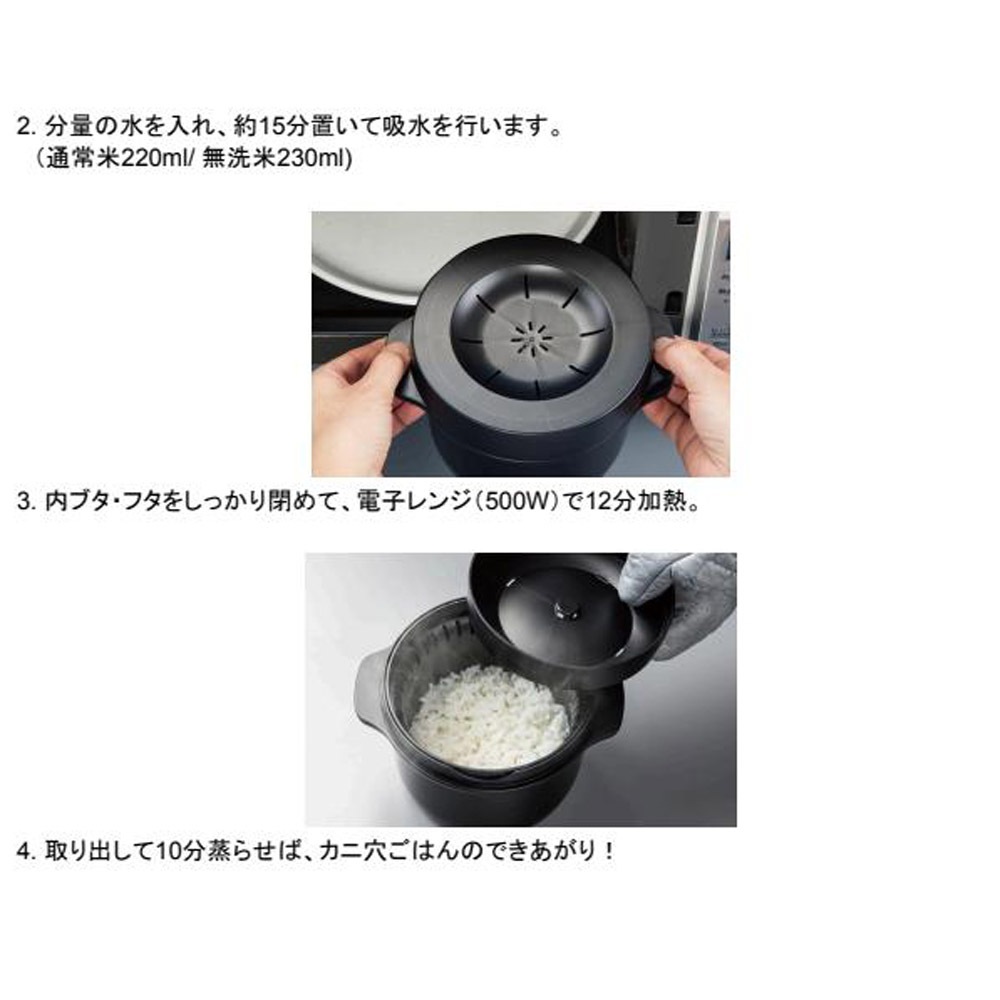 2. 分量の水を入れ、約15分置いて吸水を行います。
（通常米220ml/ 無洗米230ml)

3. 内ブタ・フタをしっかり閉めて、電子レンジ（500W）で12分加熱。

4. 取り出して10分蒸らせば、カニ穴ごはんのできあがり！