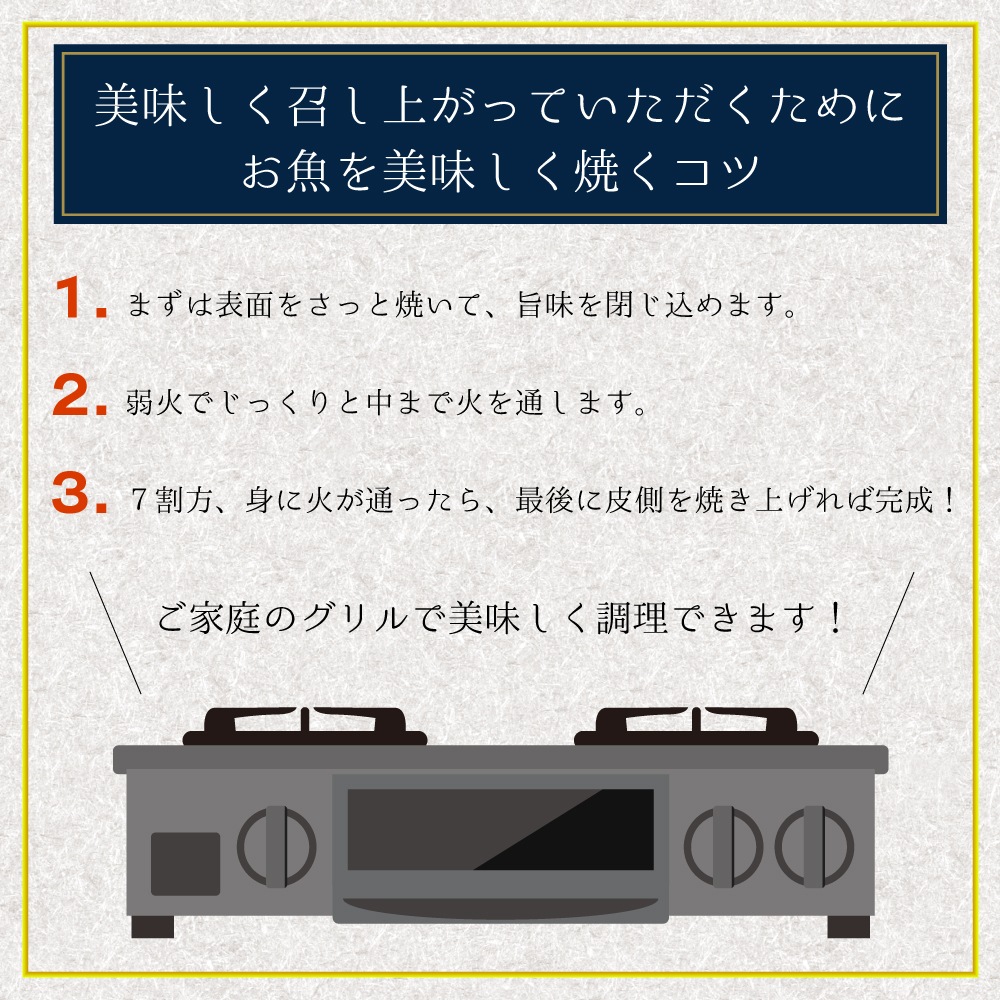 美味しく召し上がっていただくために
お魚を美味しく焼くコツ

1. まずは表面をさっと焼いて、旨味を閉じ込めます。

2. 弱火でじっくりと中まで火を通します。

3. ７割方、身に火が通ったら、最後に皮側を焼き上げれば完成！

ご家庭のグリルで美味しく調理できます！