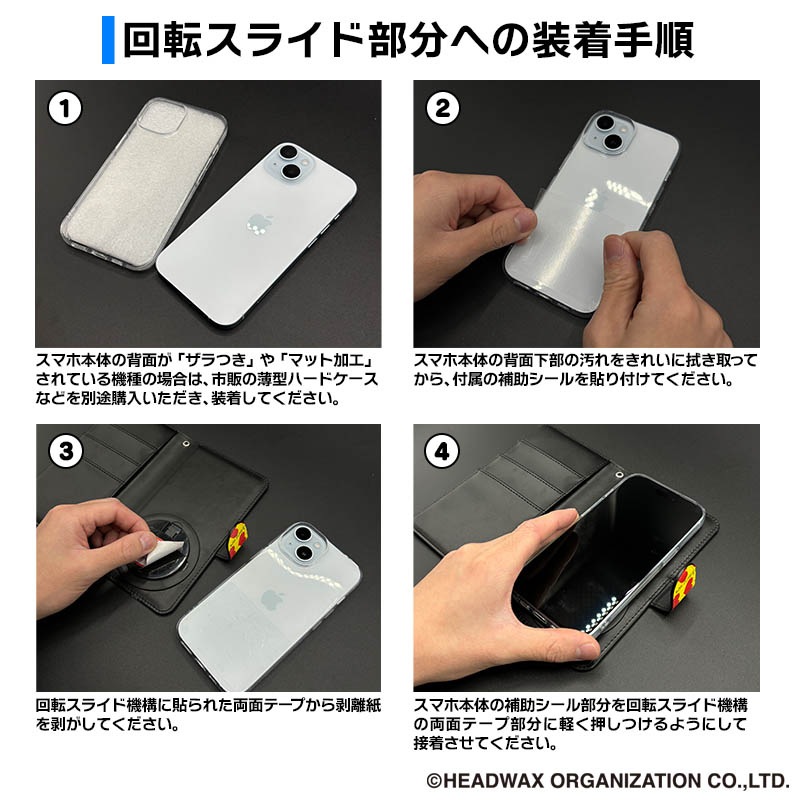 回転スライド部分への装着手順

1

スマホ本体の背面が「ザラつき」や「マット加工」されている機種の場合は、市販の薄型ハードケースなどを別途購入いただき、装着してください。

2

スマホ本体の背面下部の汚れをきれいに拭き取ってから、付属の補助シールを貼り付けてください。

3

回転スライド機構に貼られた両面テープから剥離紙を剥がしてください。

4

スマホ本体の補助シール部分を回転スライド機構の両面テープ部分に軽く押しつけるようにして接着させてください。

©HEADWAX ORGANIZATION CO.,LTD.