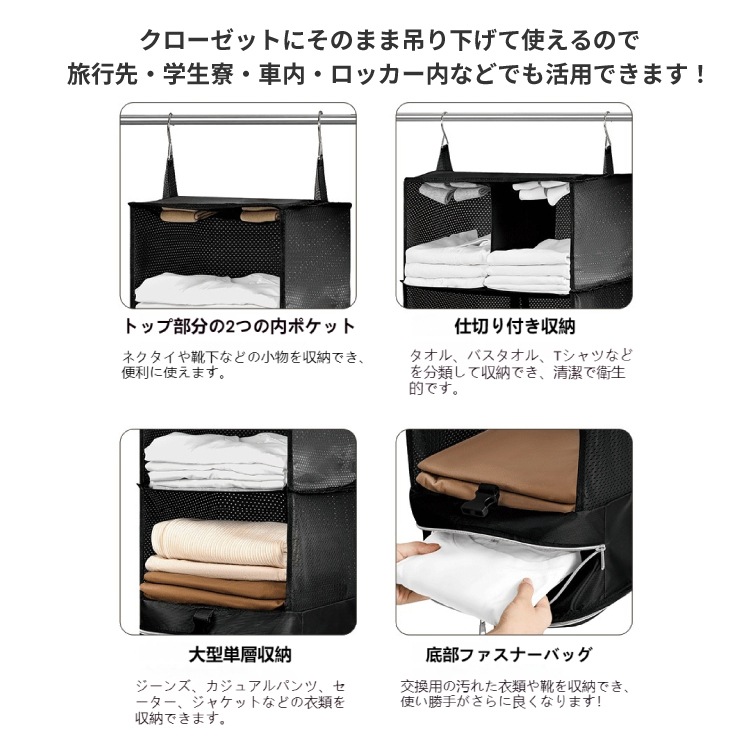 クローゼットにそのまま吊り下げて使えるので
旅行先・学生寮・車内・ロッカー内などでも活用できます！

トップ部分の2つの内ポケット

ネクタイや靴下などの小物を収納でき、便利に使えます。

仕切り付き収納

タオル、バスタオル、Tシャツなどを分類して収納でき、清潔で衛生的です。

大型単層収納

ジーンズ、カジュアルパンツ、セーター、ジャケットなどの衣類を収納できます。

底部ファスナーバッグ

交換用の汚れた衣類や靴を収納でき、使い勝手がさらに良くなります！