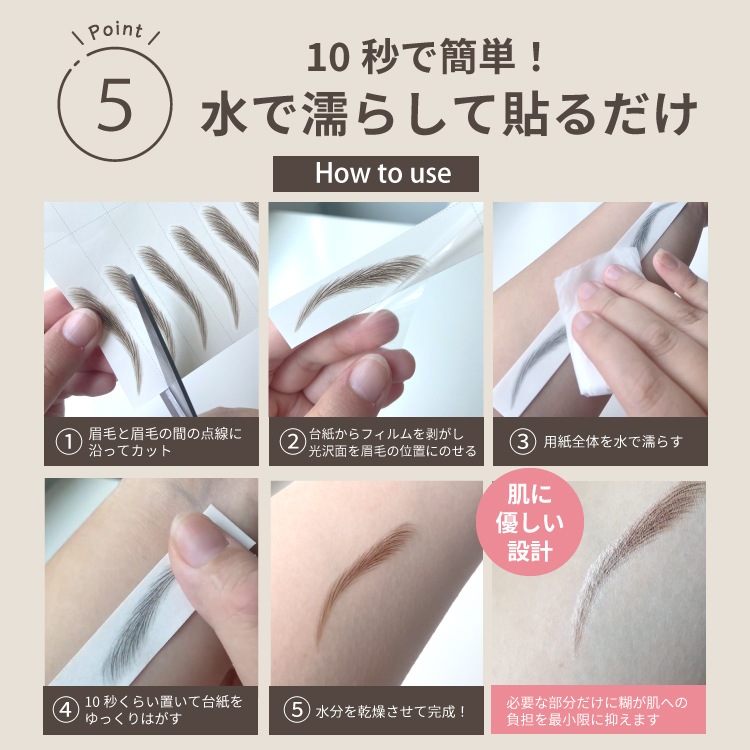 Point
5
10 秒で簡単！
水で濡らして貼るだけ

How to use

① 眉毛と眉毛の間の点線に沿ってカット

② 台紙からフィルムを剥がし光沢面を眉毛の位置にのせる

③ 用紙全体を水で濡らす

④ 10 秒くらい置いて台紙をゆっくりはがす

⑤ 水分を乾燥させて完成！

肌に優しい設計

必要な部分だけに糊が肌への負担を最小限に抑えます