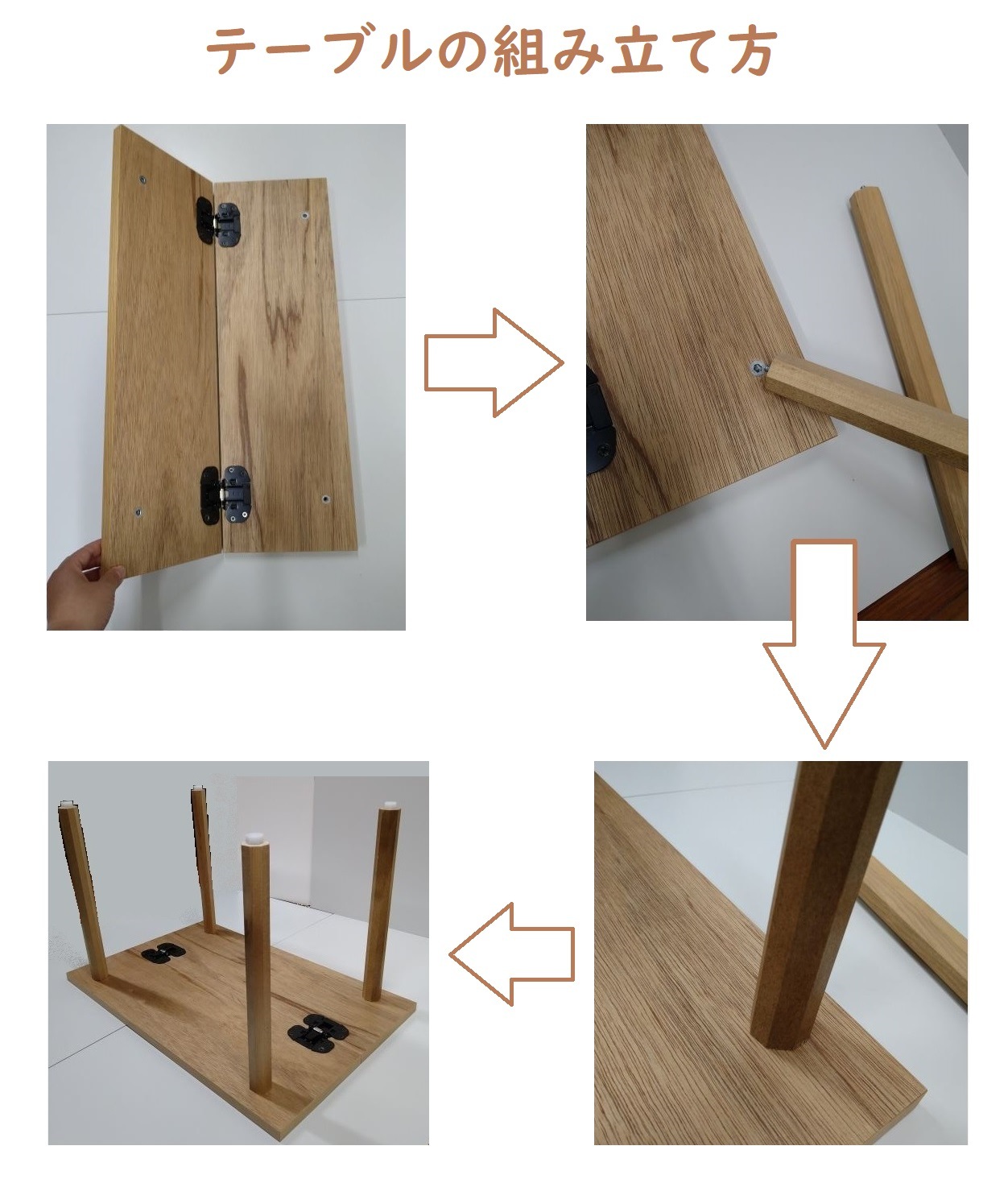 テーブルの組み立て方