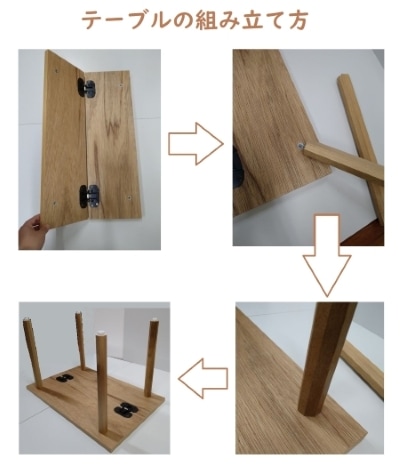 テーブルの組み立て方