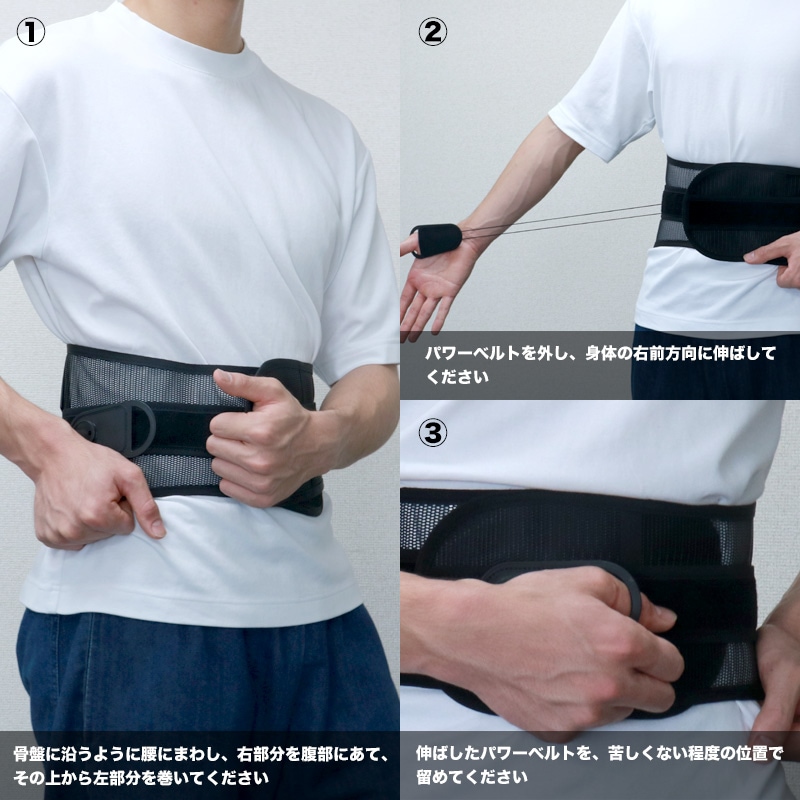 ①

骨盤に沿うように腰にまわし、右部分を腹部にあて、その上から左部分を巻いてください

②

パワーベルトを外し、身体の右前方向に伸ばしてください

③

伸ばしたパワーベルトを、苦しくない程度の位置で留めてください