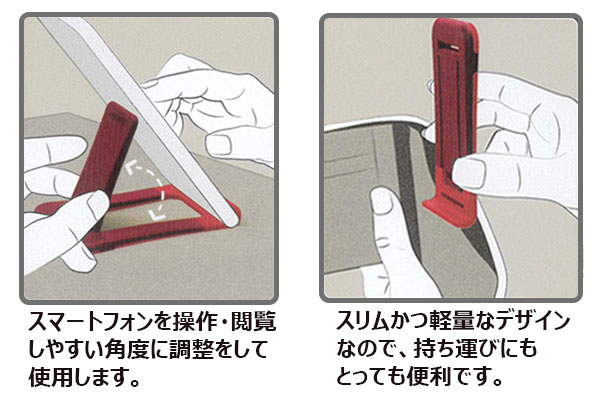 スマートフォンを操作・閲覧しやすい角度に調整をして使用します。

スリムかつ軽量なデザインなので、持ち運びにもとっても便利です。