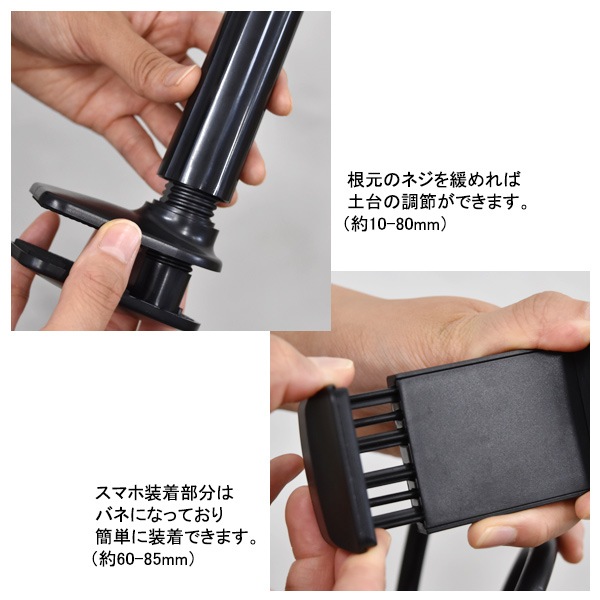 根元のネジを緩めれば
土台の調節ができます。
（約10-80mm）

スマホ装着部分は
バネになっており
簡単に装着できます。
（約60-85mm）