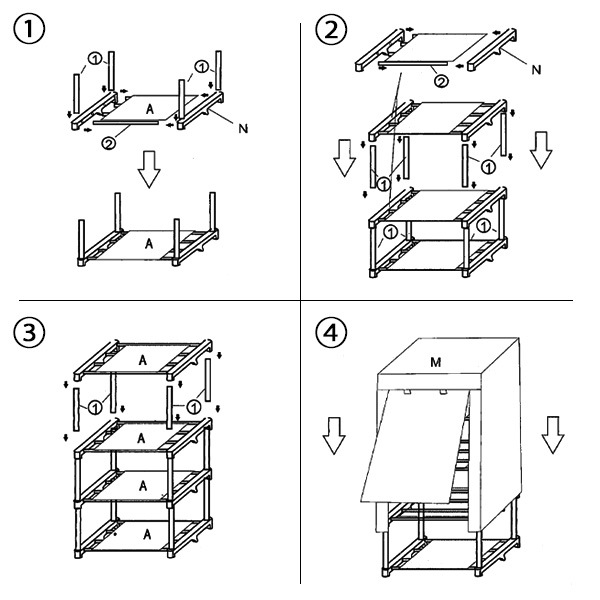 1

1
1
A
N
2

A

2

N
2

1
1
1
1

3

A
1
1
A
A
A

4

M