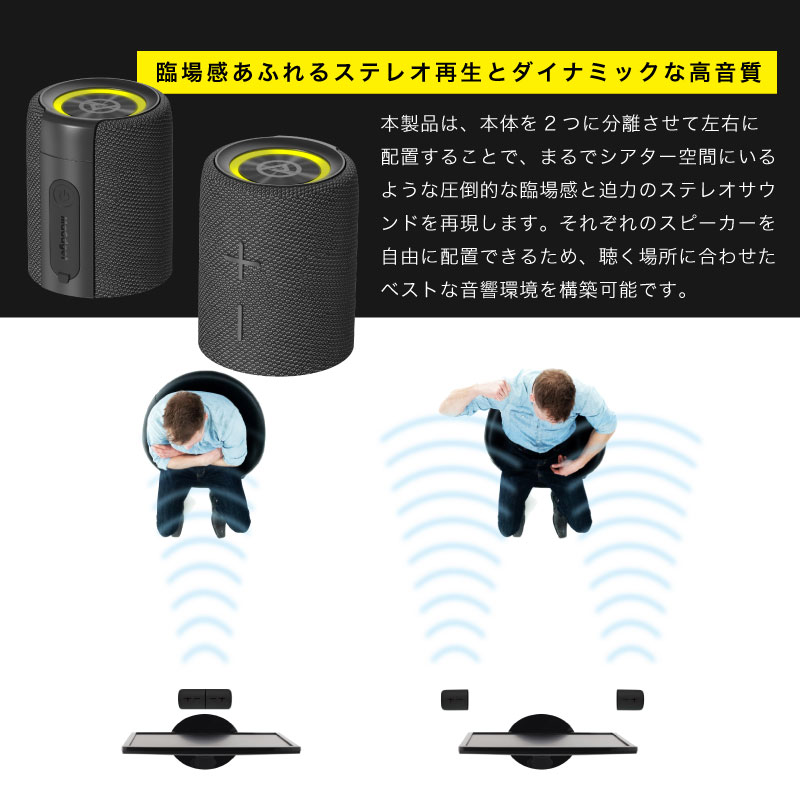 臨場感あふれるステレオ再生とダイナミックな高音質

本製品は、本体を２つに分離させて左右に配置することで、まるでシアター空間にいるような圧倒的な臨場感と迫力のステレオサウンドを再現します。それぞれのスピーカーを自由に配置できるため、聴く場所に合わせたベストな音響環境を構築可能です。