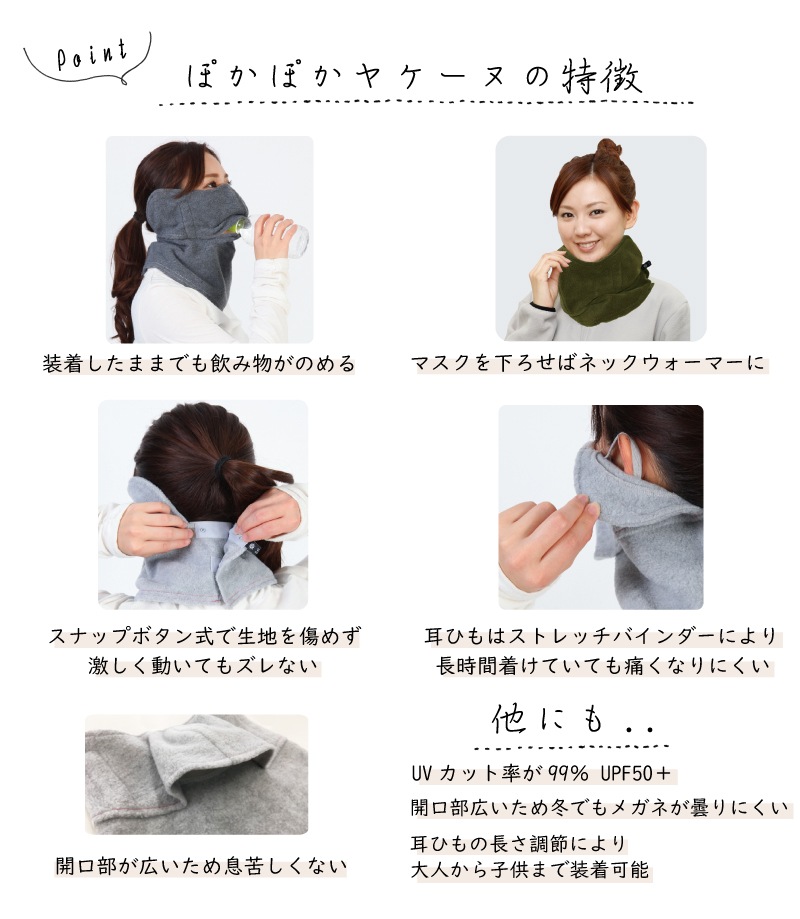 Point

ぽかぽかヤケーヌの特徴

装着したままでも飲み物がのめる

マスクを下ろせばネックウォーマーに

スナップボタン式で生地を傷めず
激しく動いてもズレない

耳ひもはストレッチバインダーにより
長時間着けていても痛くなりにくい

開口部が広いため息苦しくない

他にも..

UVカット率が99% UPF50＋

開口部広いため冬でもメガネが曇りにくい

耳ひもの長さ調節により
大人から子供まで装着可能