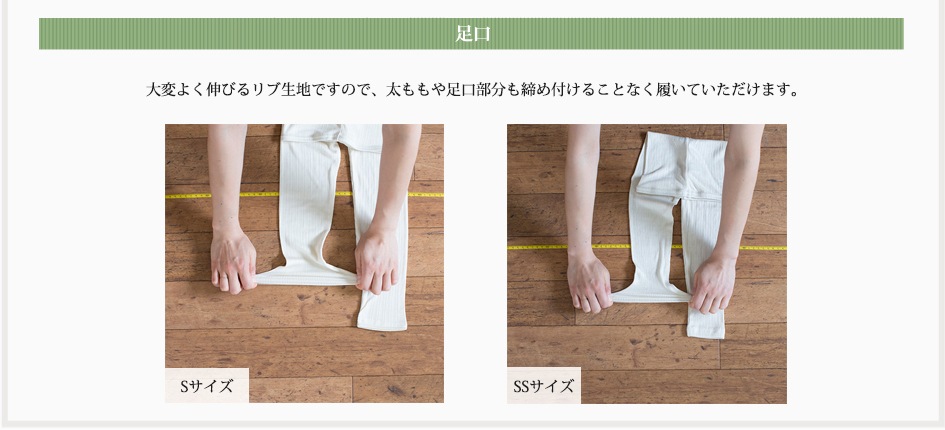 足口

大変よく伸びるリブ生地ですので、太ももや足口部分も締め付けることなく履いていただけます。

Sサイズ

SSサイズ