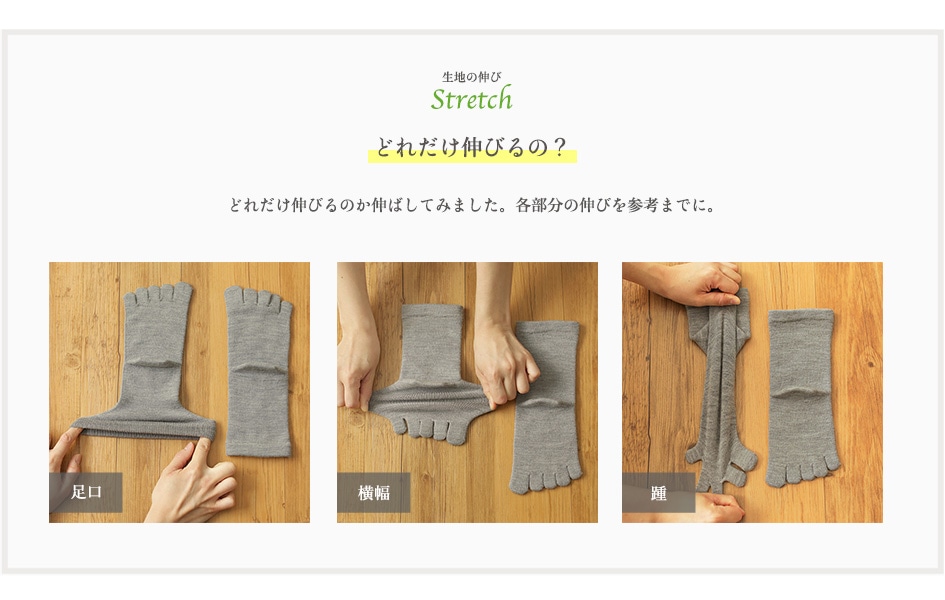 生地の伸び
Stretch

どれだけ伸びるの？

どれだけ伸びるのか伸ばしてみました。各部分の伸びを参考までに。

足口

横幅

踵