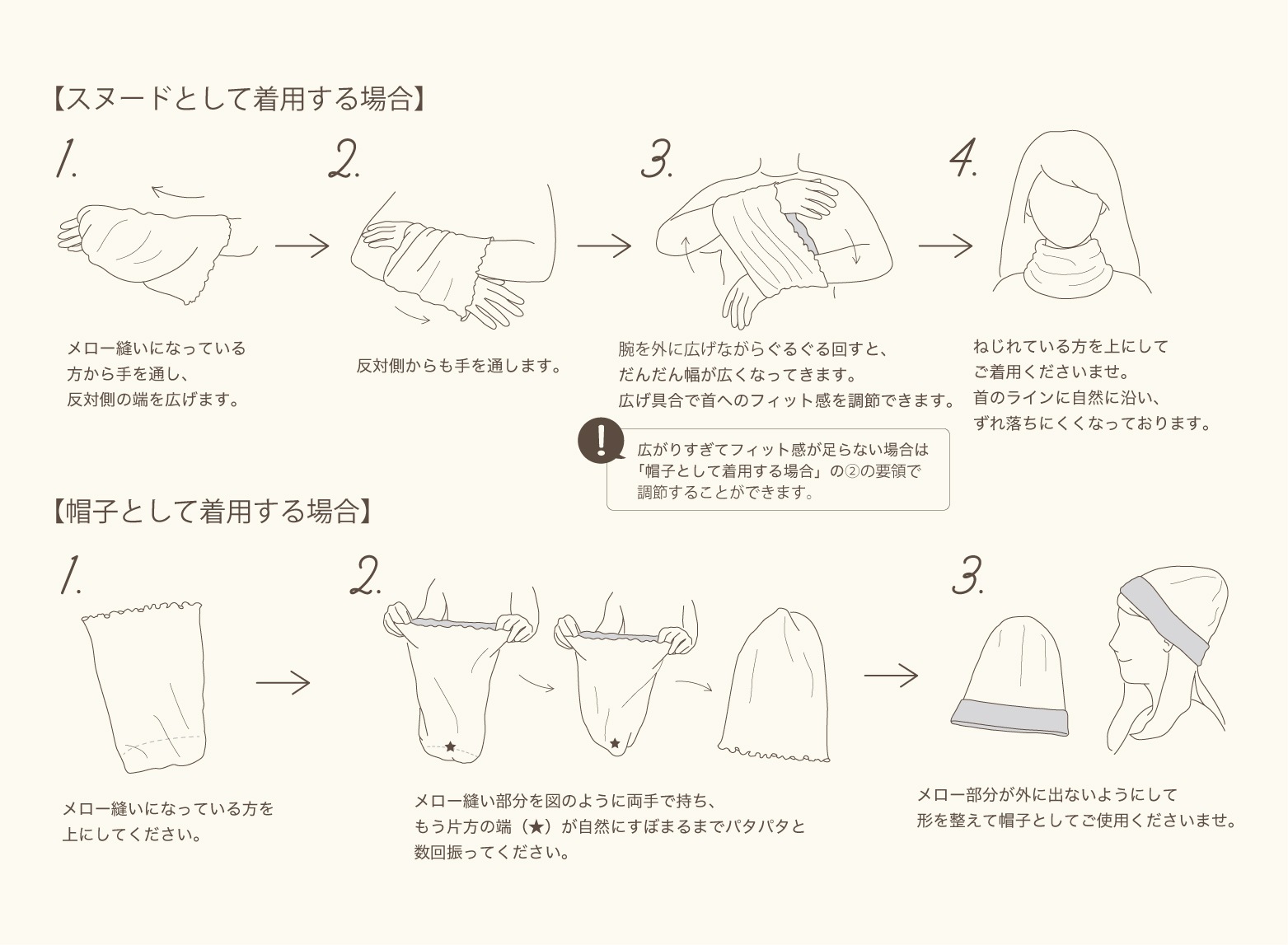 【スヌードとして着用する場合】

1.

メロー縫いになっている方から手を通し、反対側の端を広げます。

2.

反対側からも手を通します。

3.

腕を外に広げながらぐるぐる回すと、だんだん幅が広くなってきます。広げ具合で首へのフィット感を調節できます。

!

広がりすぎてフィット感が足らない場合は「帽子として着用する場合」の②の要領で調節することができます。

4.

ねじれている方を上にしてご着用くださいませ。首のラインに自然に沿い、ずれ落ちにくくなっております。

【帽子として着用する場合】

1.

メロー縫いになっている方を上にしてください。

2.

★

★

メロー縫い部分を図のように両手で持ち、もう片方の端（★）が自然にすぼまるまでパタパタと数回振ってください。

3.

メロー部分が外に出ないようにして形を整えて帽子としてご使用くださいませ。