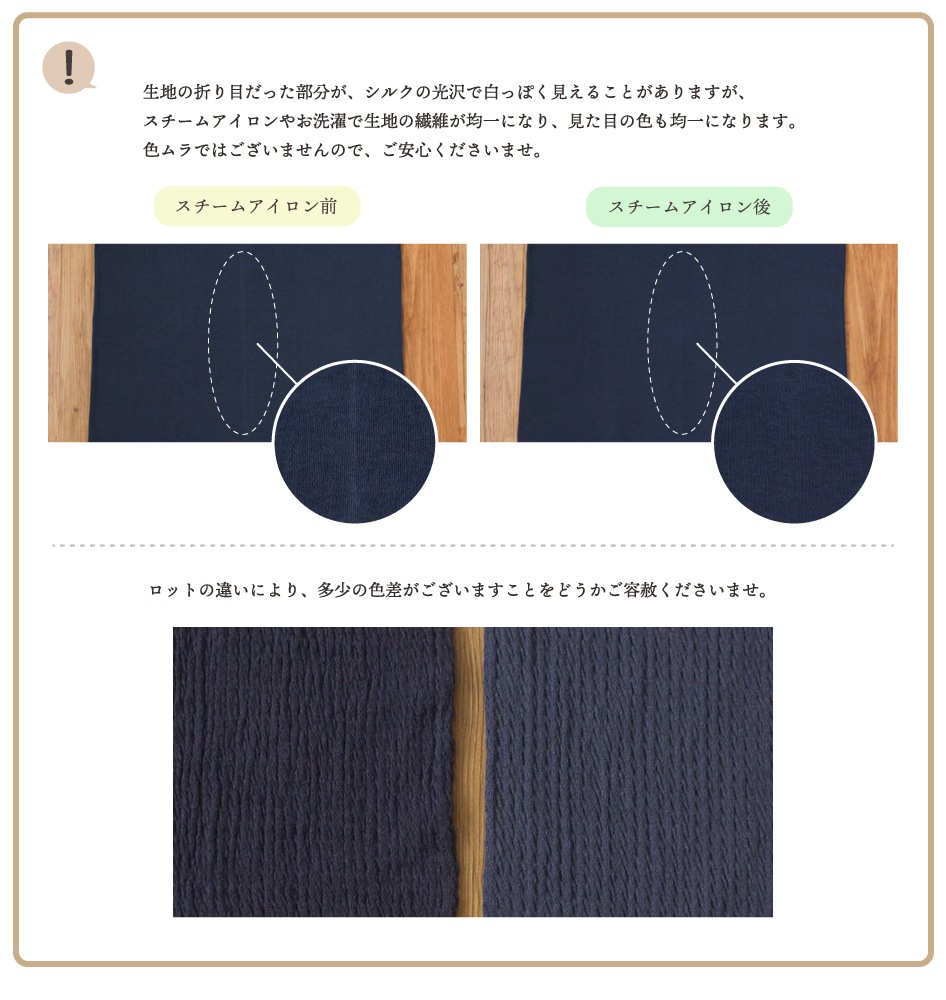 !

生地の折り目だった部分が、シルクの光沢で白っぽく見えることがありますが、スチームアイロンやお洗濯で生地の繊維が均一になり、見た目の色も均一になります。色ムラではございませんので、ご安心くださいませ。

スチームアイロン前

スチームアイロン後

ロットの違いにより、多少の色差がございますことをどうかご容赦くださいませ。