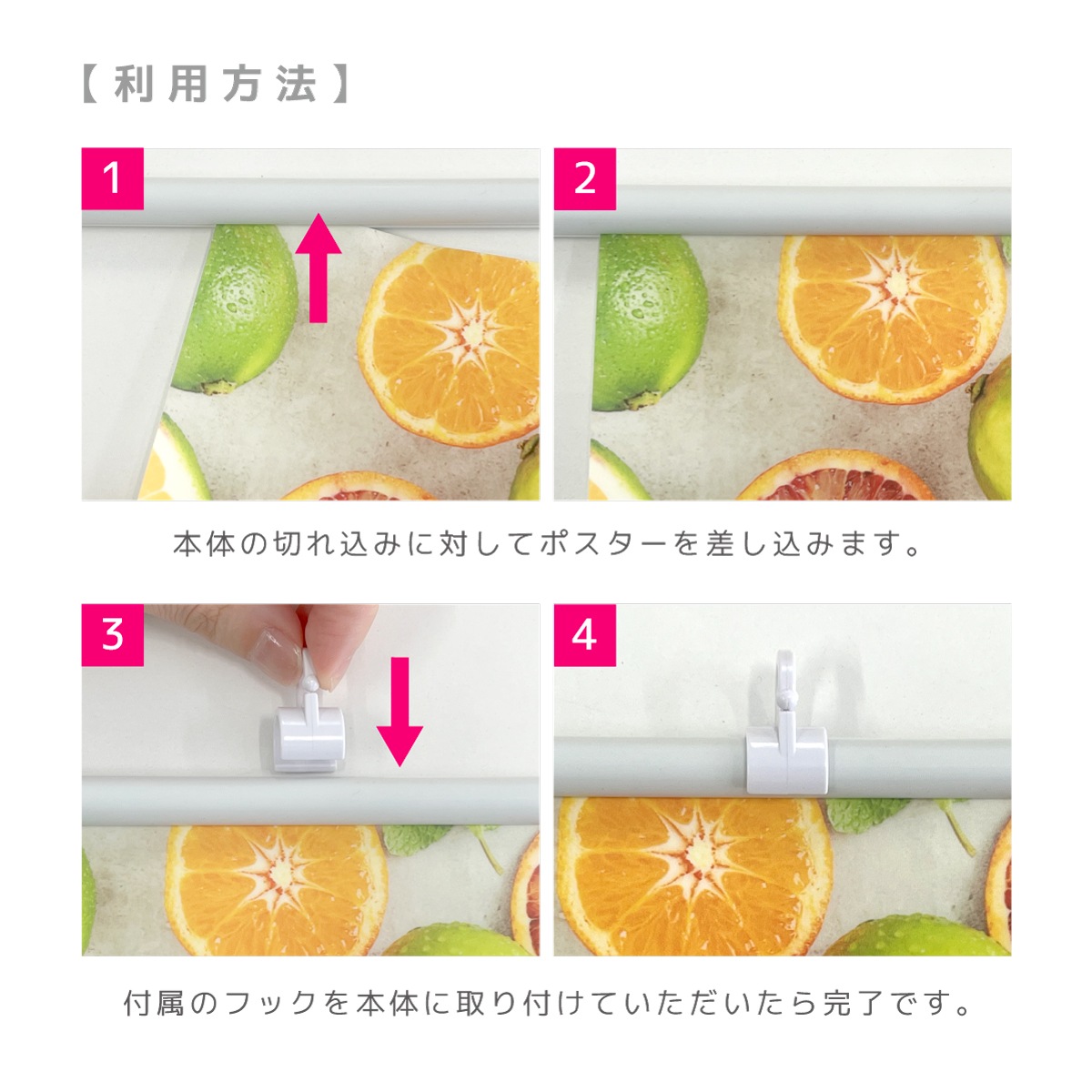 【利用方法】

1

2

本体の切れ込みに対してポスターを差し込みます。

3

4

付属のフックを本体に取り付けていただいたら完了です。