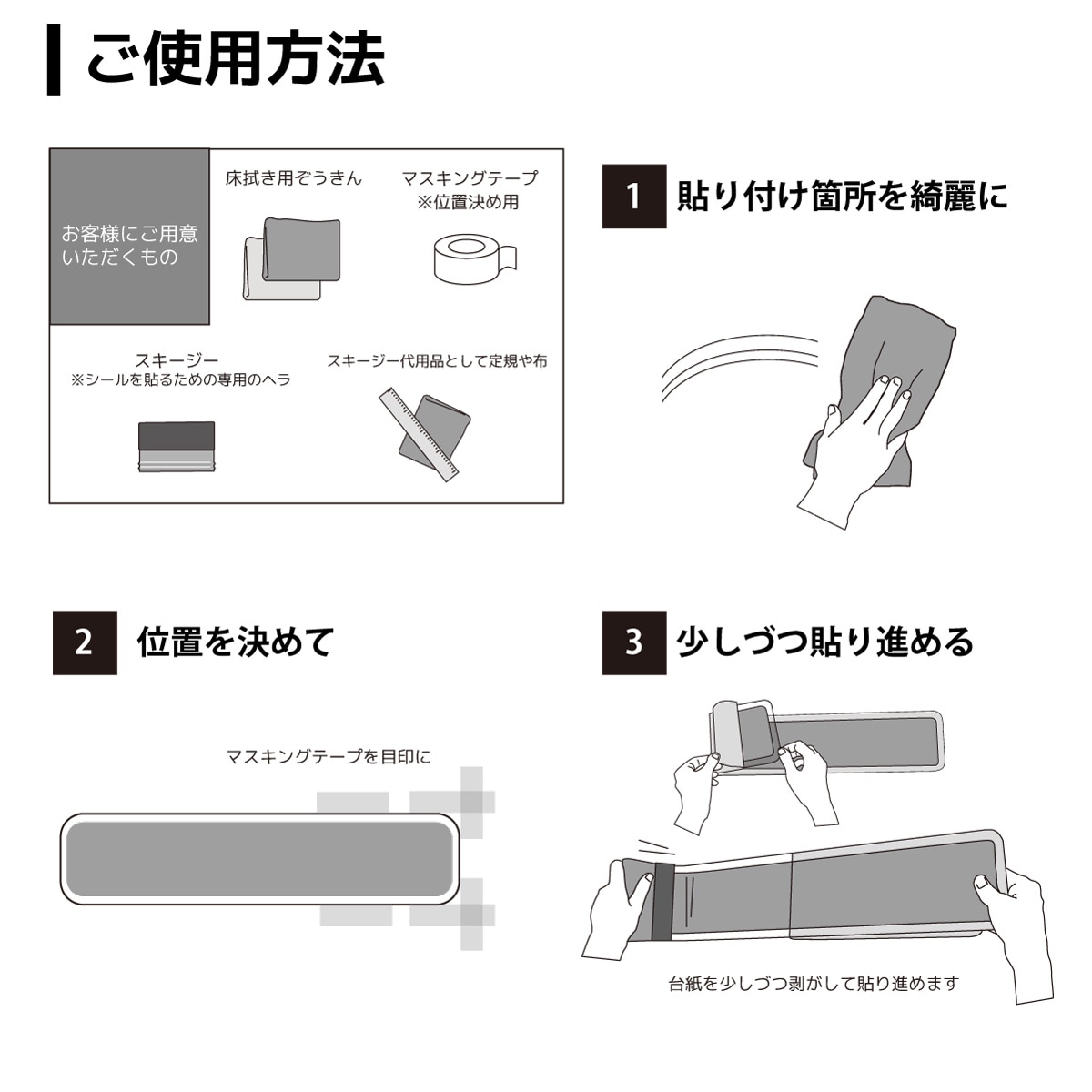 ご使用方法

お客様にご用意いただくもの

床拭き用ぞうきん

マスキングテープ
※位置決め用

スキージー
※シールを貼るための専用のヘラ

スキージー代用品として定規や布

1 貼り付け箇所を綺麗に

2 位置を決めて

マスキングテープを目印に

3 少しづつ貼り進める

台紙を少しづつ剥がして貼り進めます