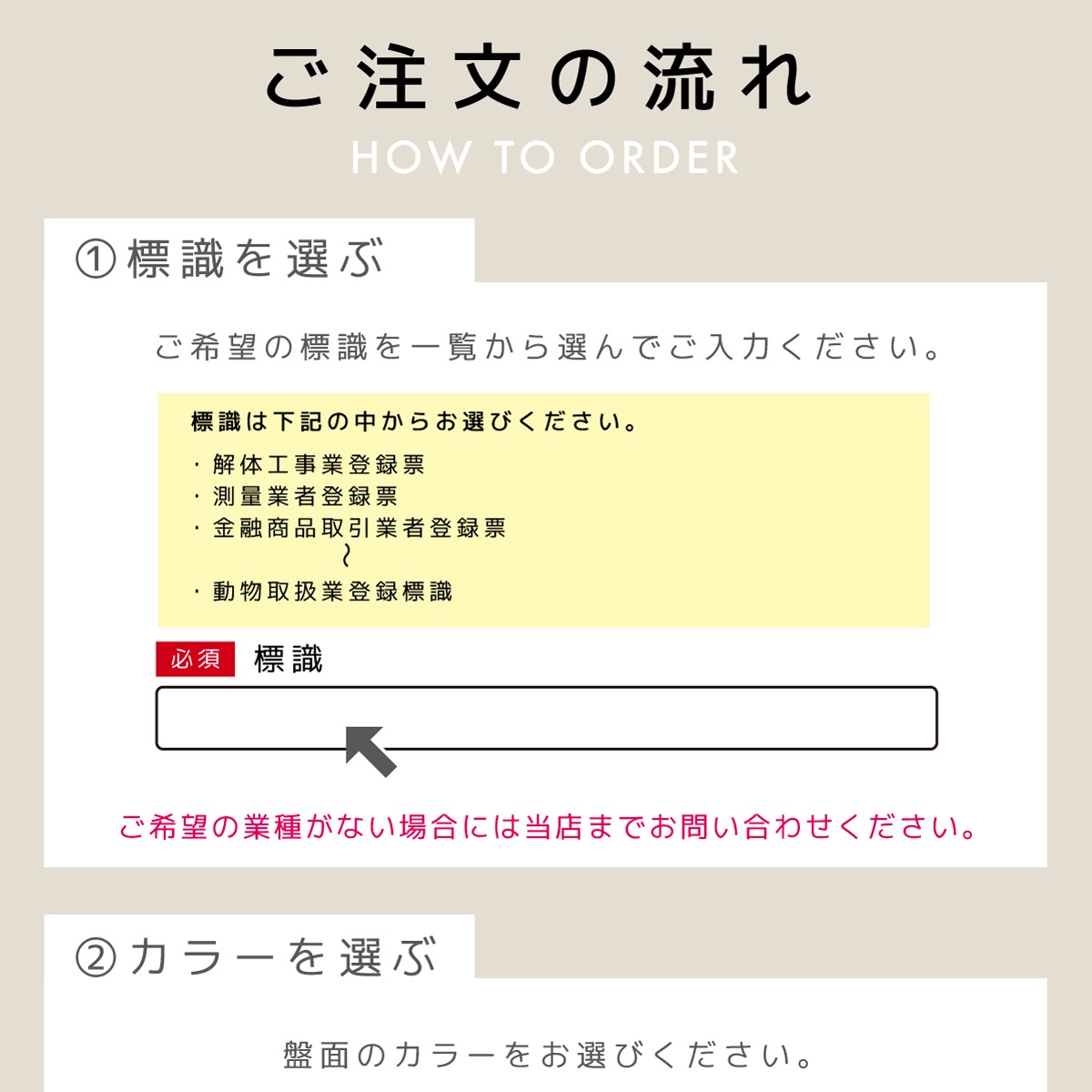 ご注文の流れ
HOW TO ORDER

①標識を選ぶ

ご希望の標識を一覧から選んでご入力ください。

標識は下記の中からお選びください。

・解体工事業登録票
・測量業者登録票
・金融商品取引業者登録票
～
・動物取扱業登録標識

必須 標識

ご希望の業種がない場合には当店までお問い合わせください。

②カラーを選ぶ

盤面のカラーをお選びください。