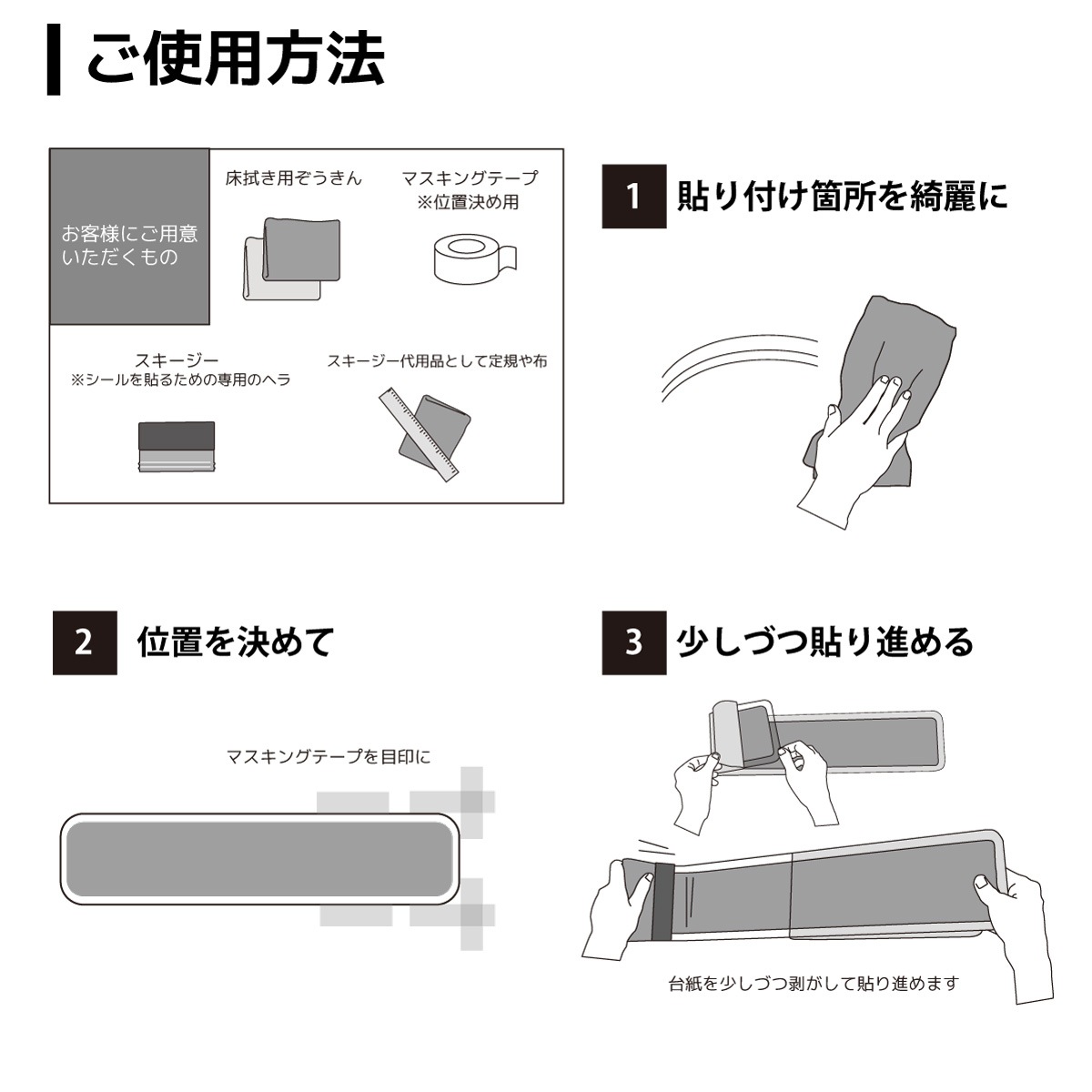 ご使用方法

お客様にご用意いただくもの

床拭き用ぞうきん

マスキングテープ
※位置決め用

スキージー
※シールを貼るための専用のヘラ

スキージー代用品として定規や布

1 貼り付け箇所を綺麗に

2 位置を決めて

マスキングテープを目印に

3 少しづつ貼り進める

台紙を少しづつ剥がして貼り進めます