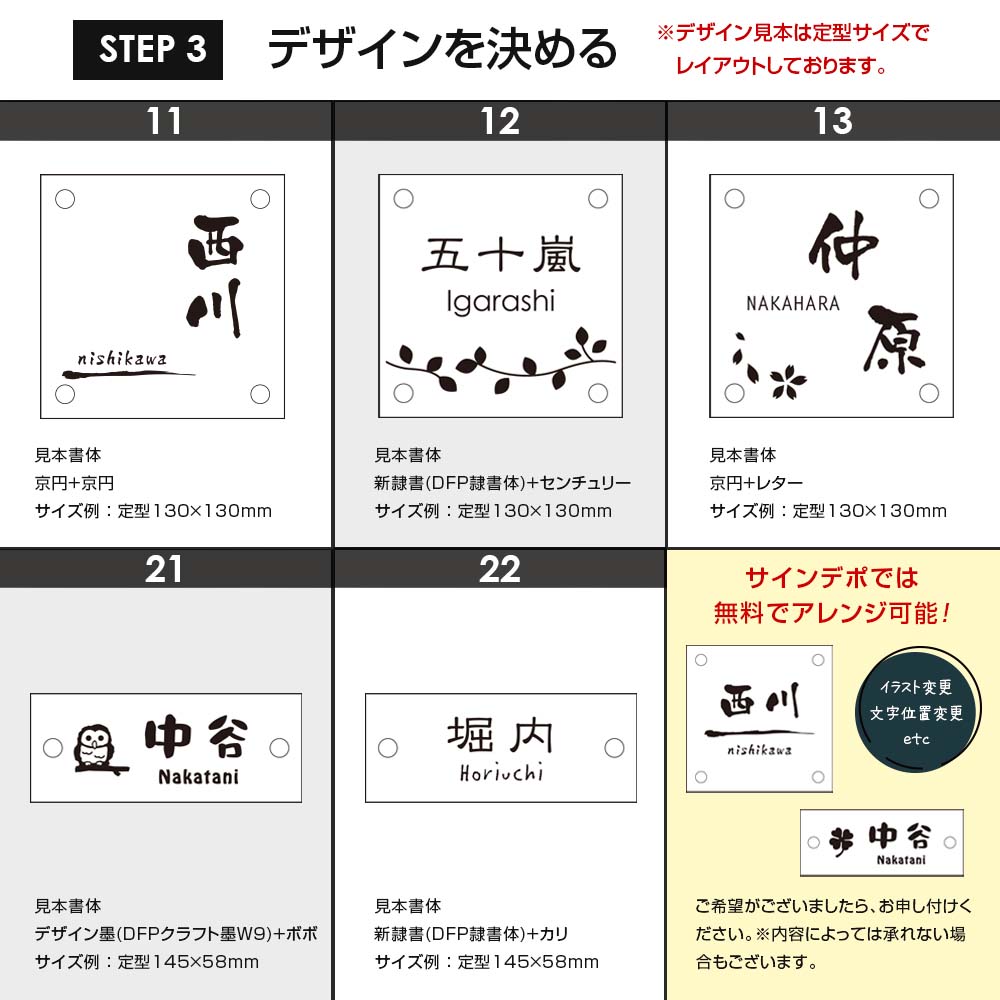 STEP 3 デザインを決める

※デザイン見本は定型サイズでレイアウトしております。

11

西川
nishikawa

見本書体
京円+京円
サイズ例：定型130×130mm

12

五十嵐
Igarashi

見本書体
新隷書(DFP隷書体)+センチュリー
サイズ例：定型130×130mm

13

仲原
NAKAHARA

見本書体
京円+レター
サイズ例：定型130×130mm

21

中谷
Nakatani

見本書体
デザイン墨(DFPクラフト墨W9)+ボボ
サイズ例：定型145×58mm

22

堀内
Horiuchi

見本書体
新隷書(DFP隷書体)+カリ
サイズ例：定型145×58mm

サインデポでは
無料でアレンジ可能！

西川
nishikawa

イラスト変更
文字位置変更
etc

中谷
Nakatani

ご希望がございましたら、お申し付けください。※内容によっては承れない場合もございます。