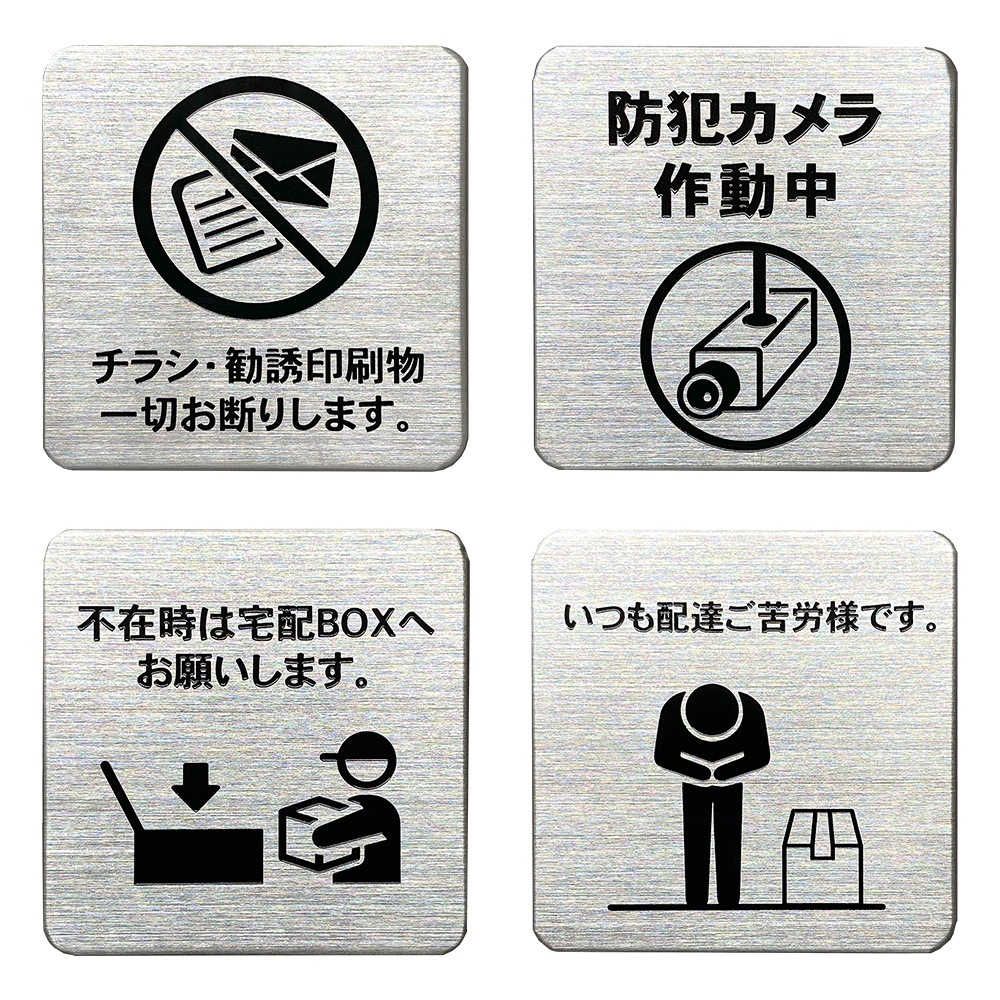 チラシ・勧誘印刷物
一切お断りします。

防犯カメラ
作動中

不在時は宅配BOXへ
お願いします。

いつも配達ご苦労様です。