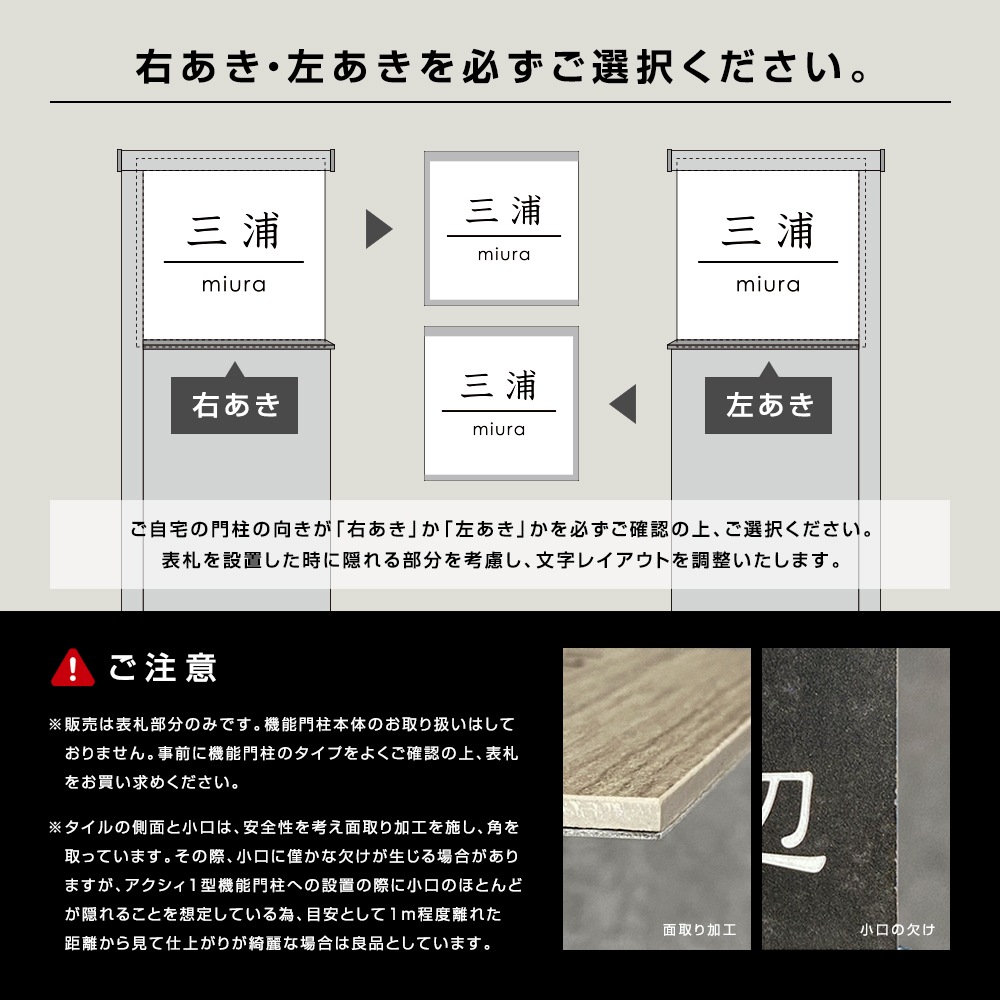 右あき・左あきを必ずご選択ください。

三浦
miura

三浦
miura

三浦
miura

三浦
miura

右あき

左あき

ご自宅の門柱の向きが「右あき」か「左あき」かを必ずご確認の上、ご選択ください。
表札を設置した時に隠れる部分を考慮し、文字レイアウトを調整いたします。

ご注意

※販売は表札部分のみです。機能門柱本体のお取り扱いはしておりません。事前に機能門柱のタイプをよくご確認の上、表札をお買い求めください。

※タイルの側面と小口は、安全性を考え面取り加工を施し、角を取っています。その際、小口に僅かな欠けが生じる場合がありますが、アクシィ1型機能門柱への設置の際に小口のほとんどが隠れることを想定している為、目安として1m程度離れた距離から見て仕上がりが綺麗な場合は良品としています。

面取り加工

小口の欠け