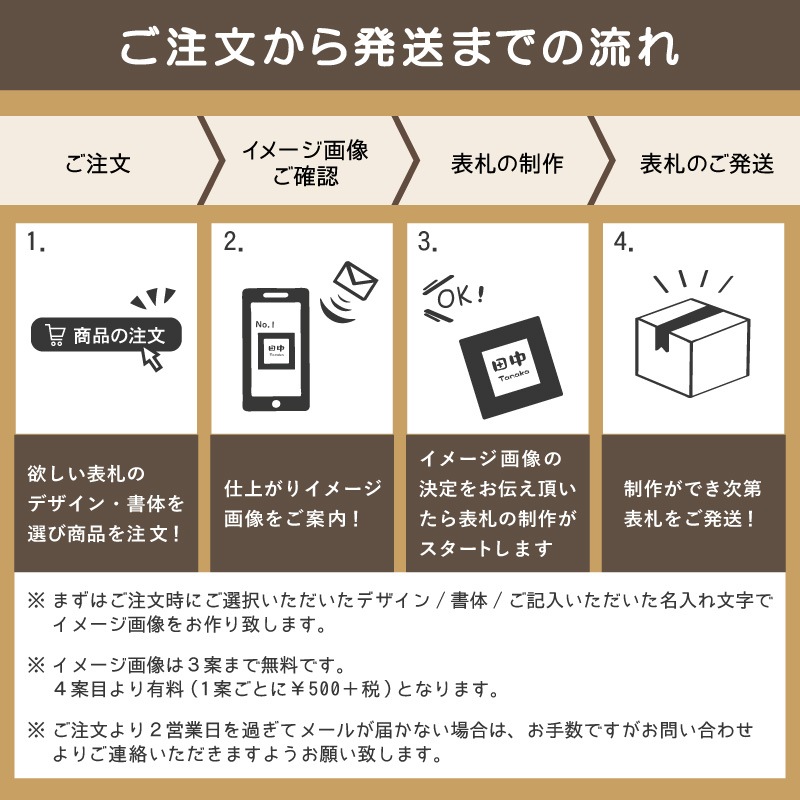 ご注文から発送までの流れ

ご注文

イメージ画像ご確認

表札の制作

表札のご発送

1.

商品の注文

欲しい表札のデザイン・書体を選び商品を注文！

2.

No.1

田中

Tanaka

仕上がりイメージ画像をご案内！

3.

OK!

田中

Tanaka

イメージ画像の決定をお伝え頂いたら表札の制作がスタートします

4.

制作ができ次第表札をご発送！

※ まずはご注文時にご選択いただいたデザイン / 書体 / ご記入いただいた名入れ文字でイメージ画像をお作り致します。

※ イメージ画像は３案まで無料です。
４案目より有料（1案ごとに￥500＋税）となります。

※ ご注文より２営業日を過ぎてメールが届かない場合は、お手数ですがお問い合わせよりご連絡いただきますようお願い致します。