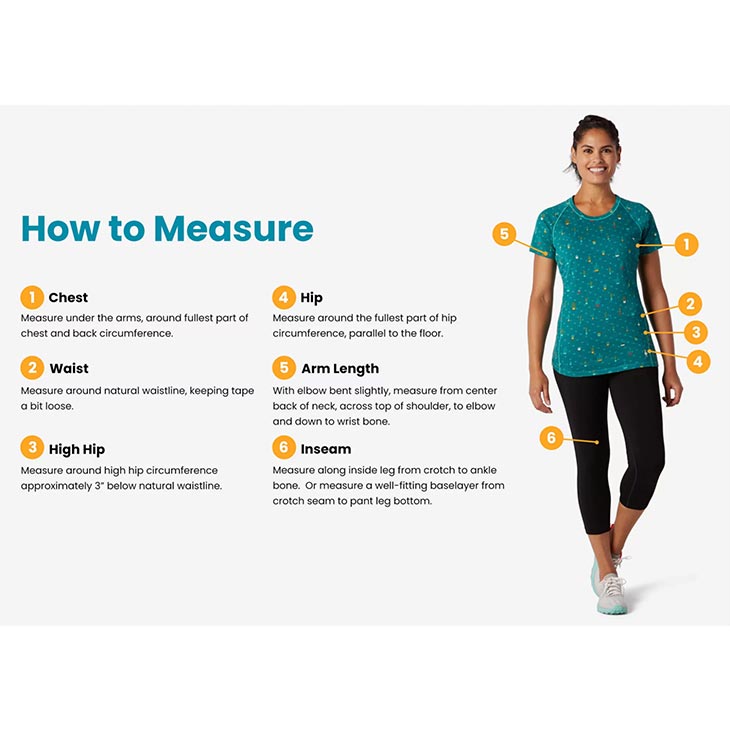 How to Measure

1 Chest
Measure under the arms, around fullest part of chest and back circumference.

2 Waist
Measure around natural waistline, keeping tape a bit loose.

3 High Hip
Measure around high hip circumference approximately 3" below natural waistline.

4 Hip
Measure around the fullest part of hip circumference, parallel to the floor.

5 Arm Length
With elbow bent slightly, measure from center back of neck, across top of shoulder, to elbow and down to wrist bone.

6 Inseam
Measure along inside leg from crotch to ankle bone. Or measure a well-fitting baselayer from crotch seam to pant leg bottom.

5
1
2
3
4
6