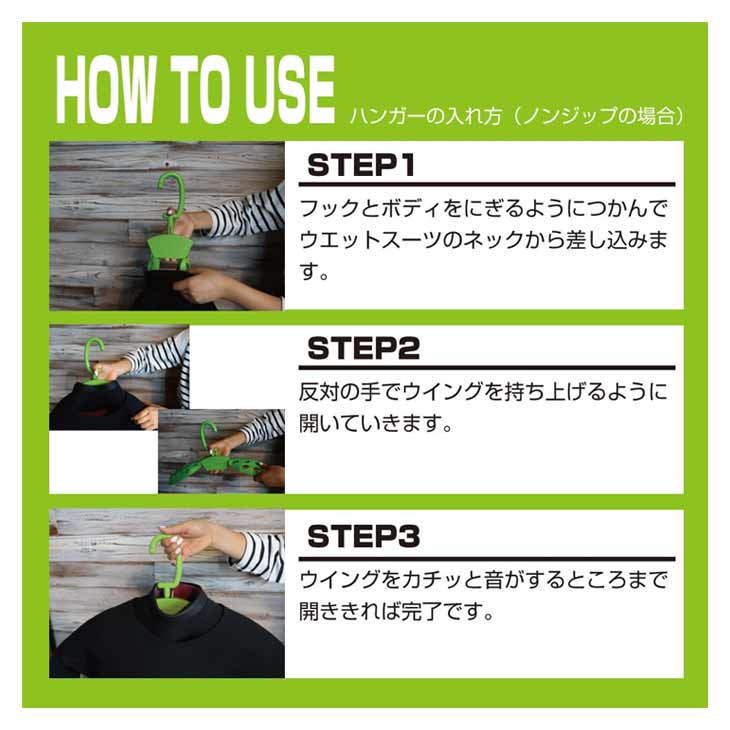 HOW TO USE ハンガーの入れ方（ノンジップの場合）

STEP1

フックとボディをにぎるようにつかんでウエットスーツのネックから差し込みます。

STEP2

反対の手でウイングを持ち上げるように開いていきます。

STEP3

ウイングをカチッと音がするところまで開ききれば完了です。