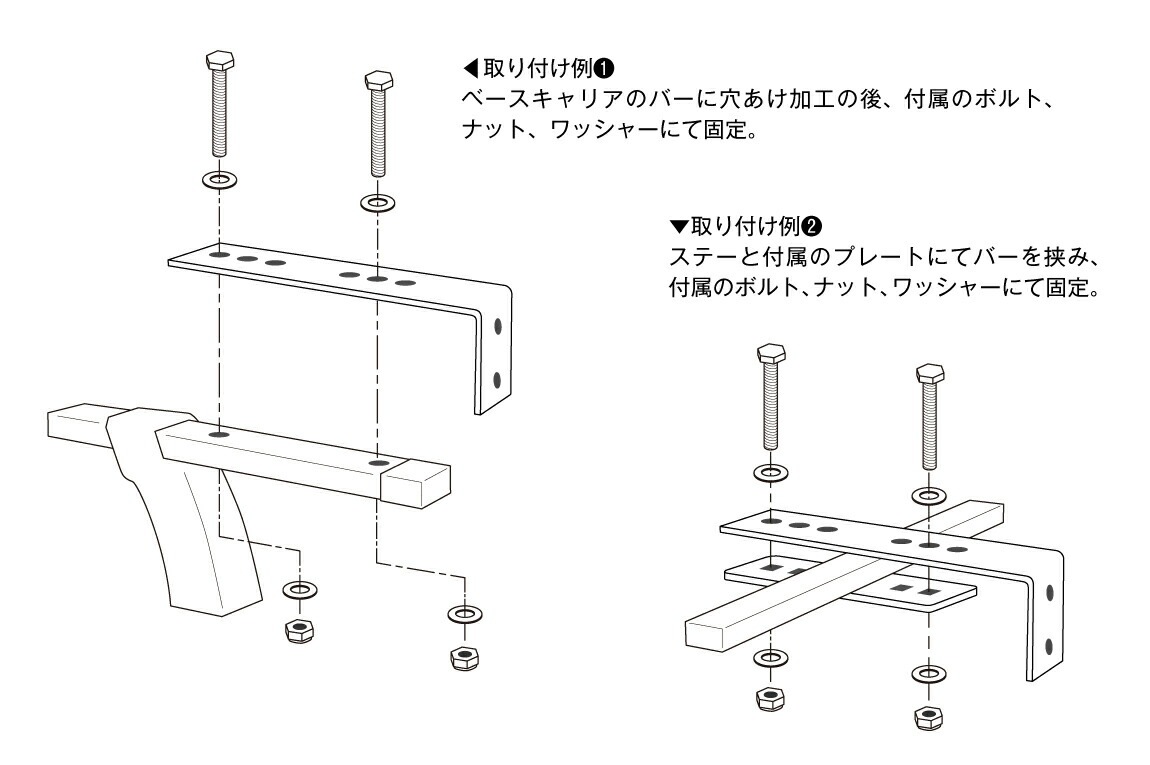 ◀取り付け例❶
ベースキャリアのバーに穴あけ加工の後、付属のボルト、ナット、ワッシャーにて固定。

▼取り付け例❷
ステーと付属のプレートにてバーを挟み、付属のボルト、ナット、ワッシャーにて固定。