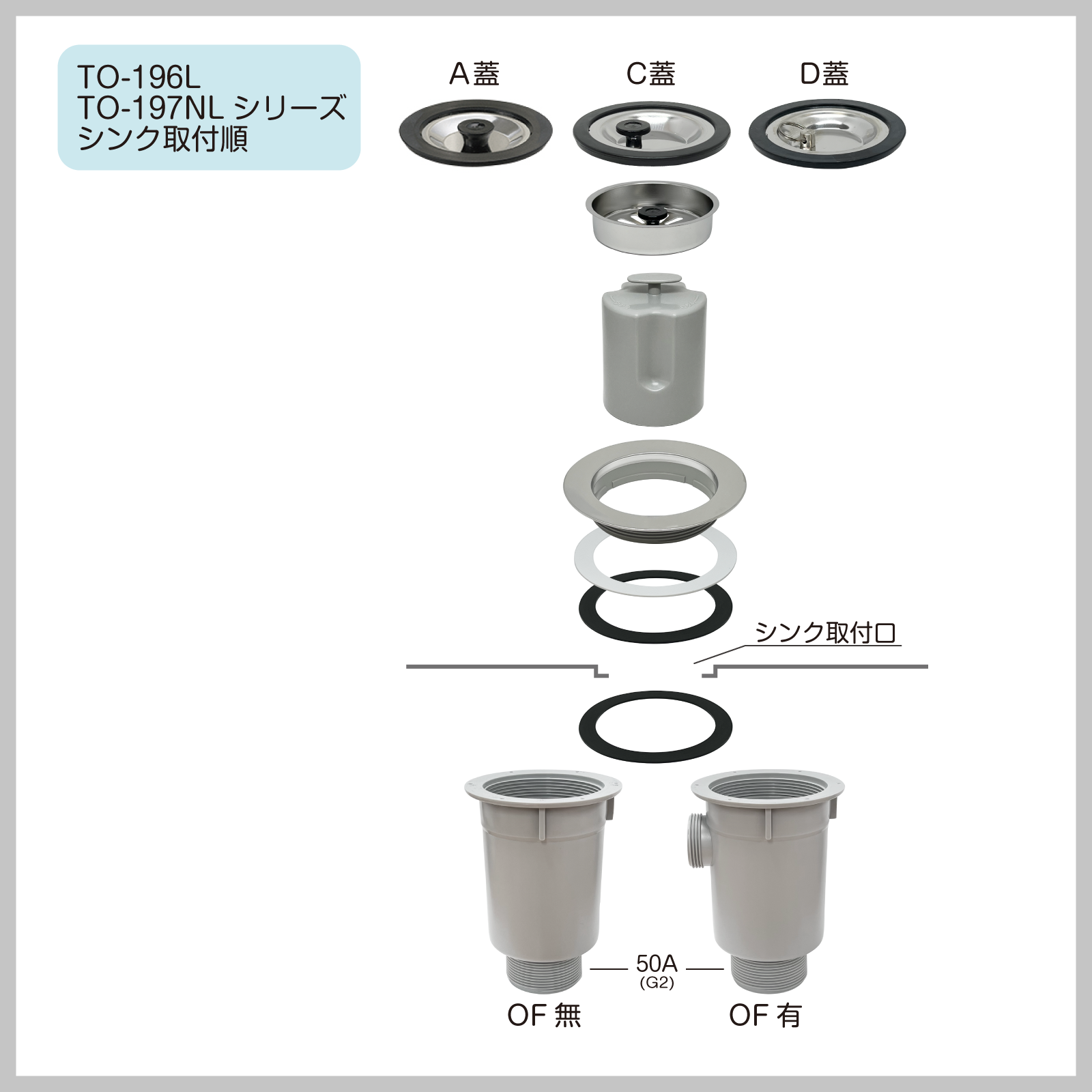 TO-196L
TO-197NL シリーズ
シンク取付順

A蓋

C蓋

D蓋

シンク取付口

50A
(G2)

OF 無

OF 有