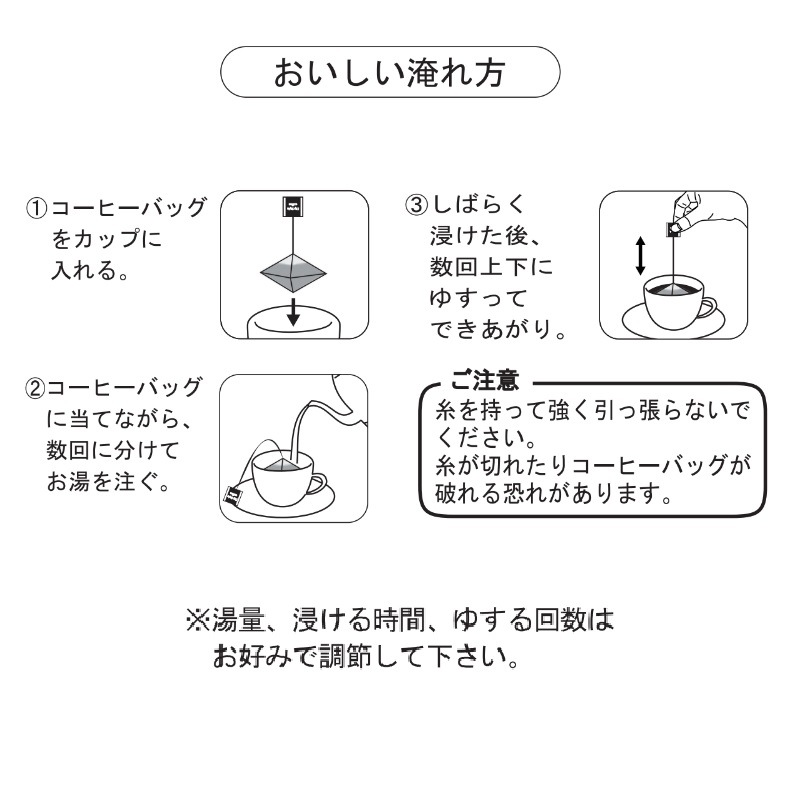 おいしい淹れ方

①コーヒーバッグをカップに入れる。

②コーヒーバッグに当てながら、数回に分けてお湯を注ぐ。

③しばらく浸けた後、数回上下にゆすってできあがり。

ご注意
糸を持って強く引っ張らないでください。
糸が切れたりコーヒーバッグが破れる恐れがあります。

※湯量、浸ける時間、ゆする回数はお好みで調節して下さい。