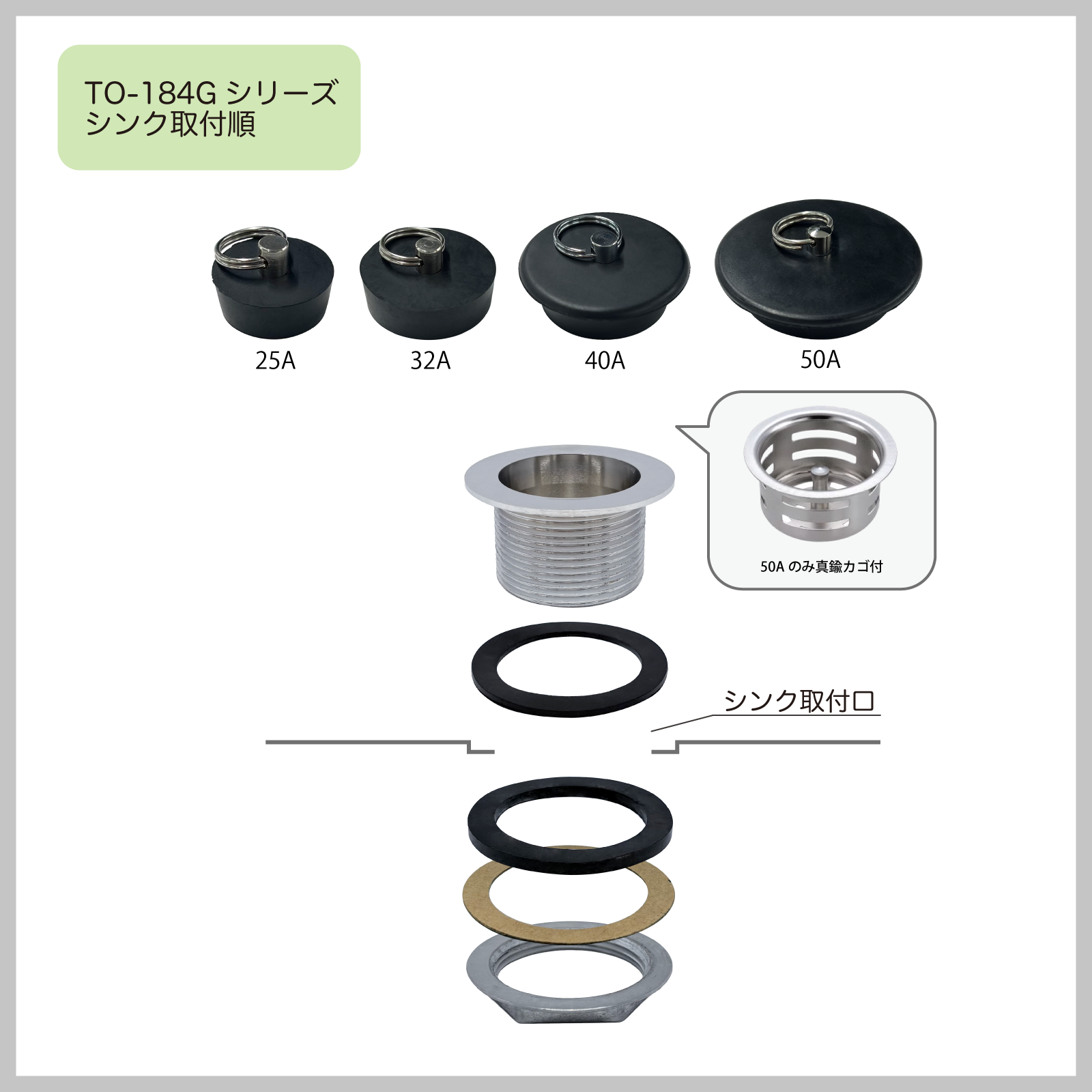 TO-184G シリーズ
シンク取付順

25A

32A

40A

50A

50A のみ真鍮カゴ付

シンク取付口